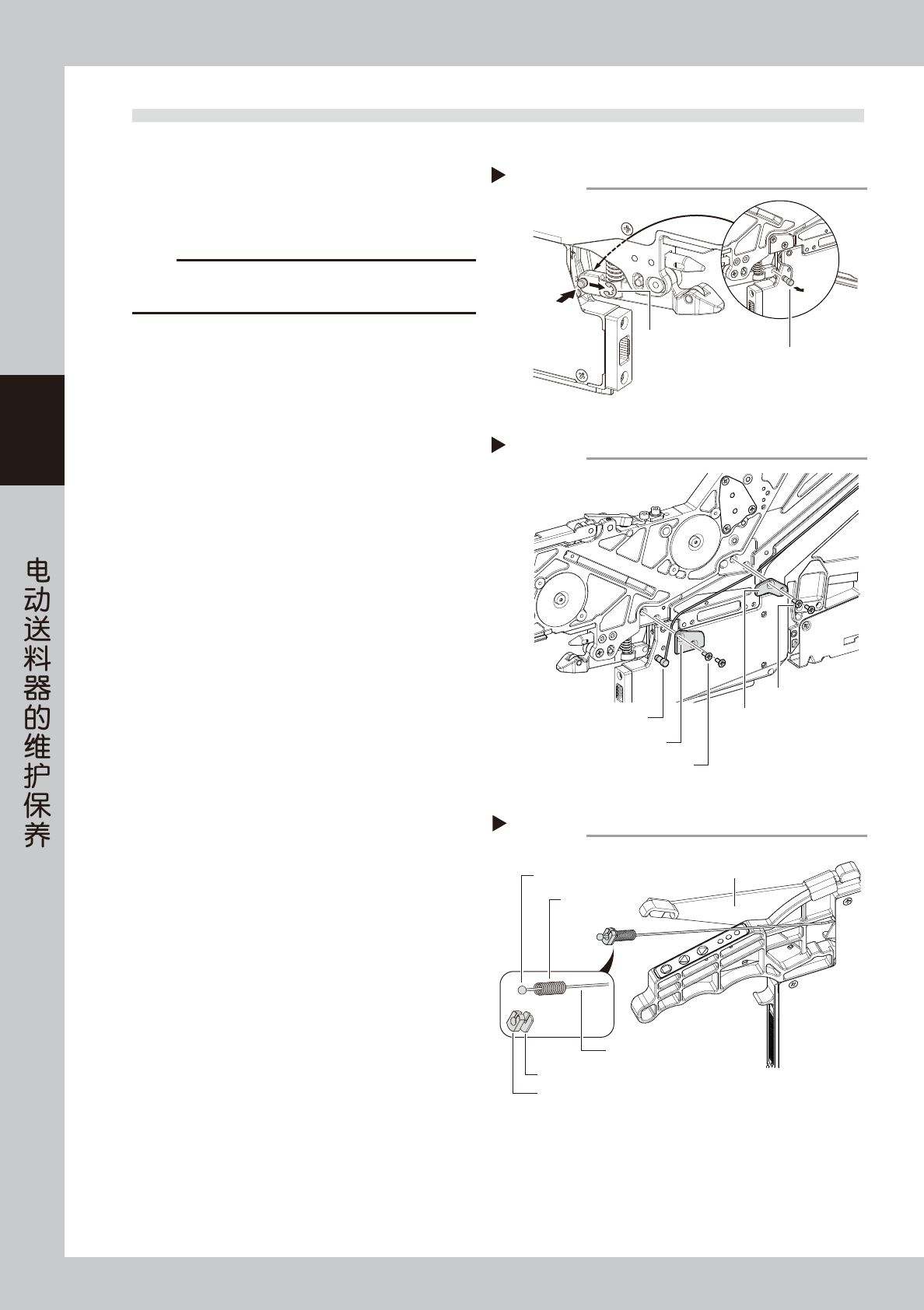 电动送料器的维护保养