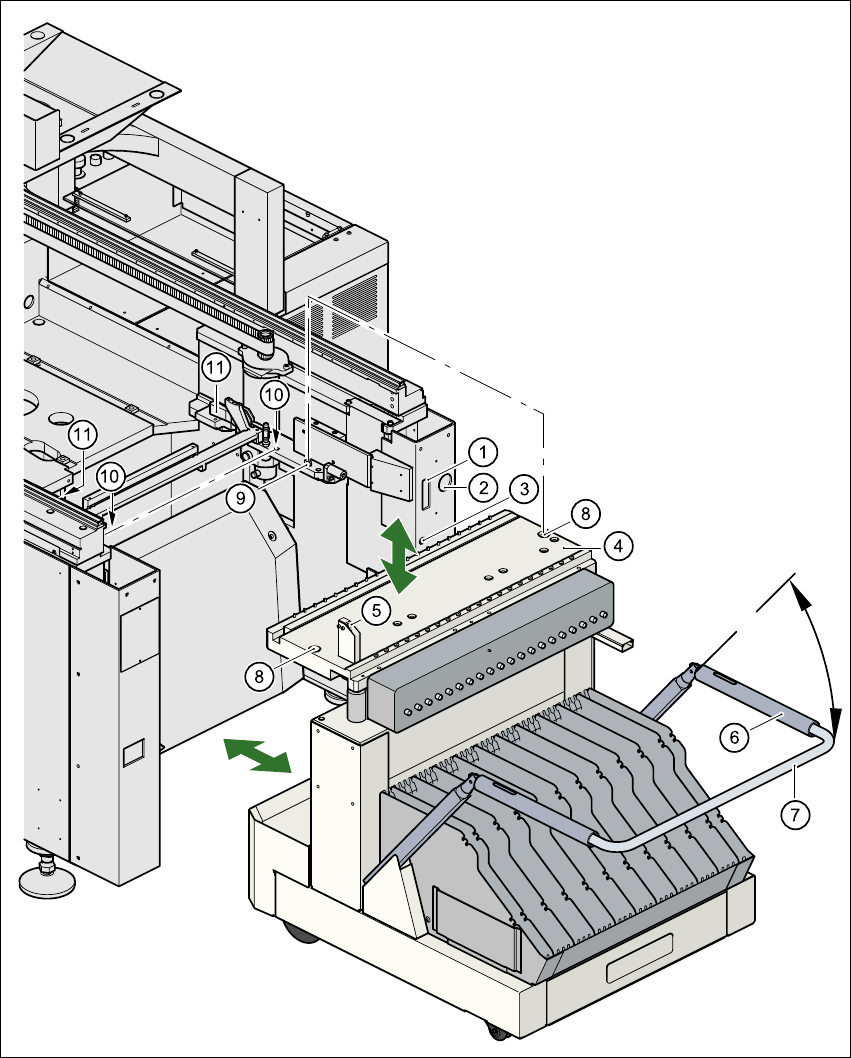 11
10
11
10
9
1
2
3
8
4
5
8
6
7