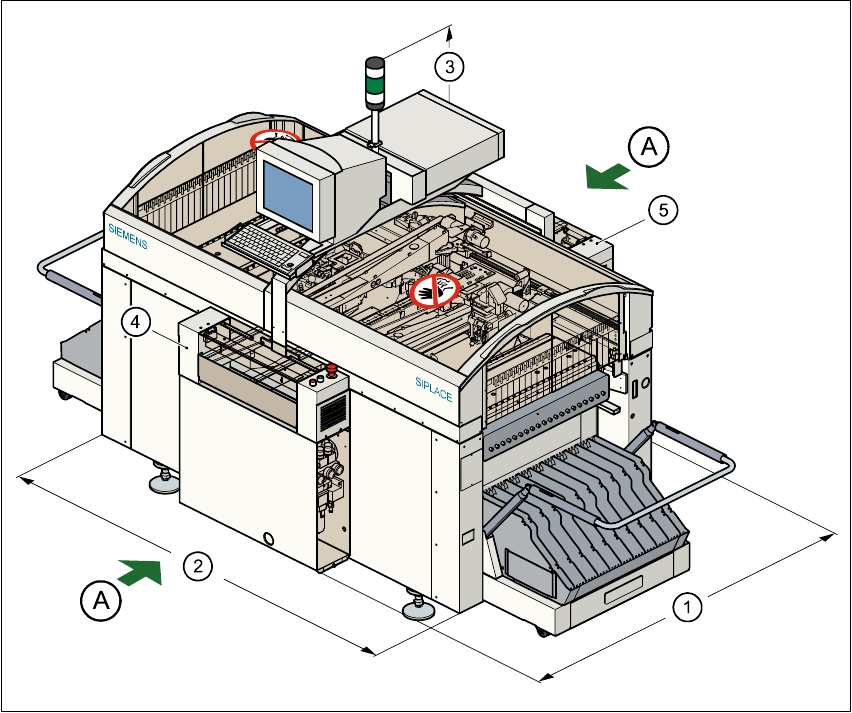 3
A
5
SIEMENS
4
SIPLACE
2
A
1