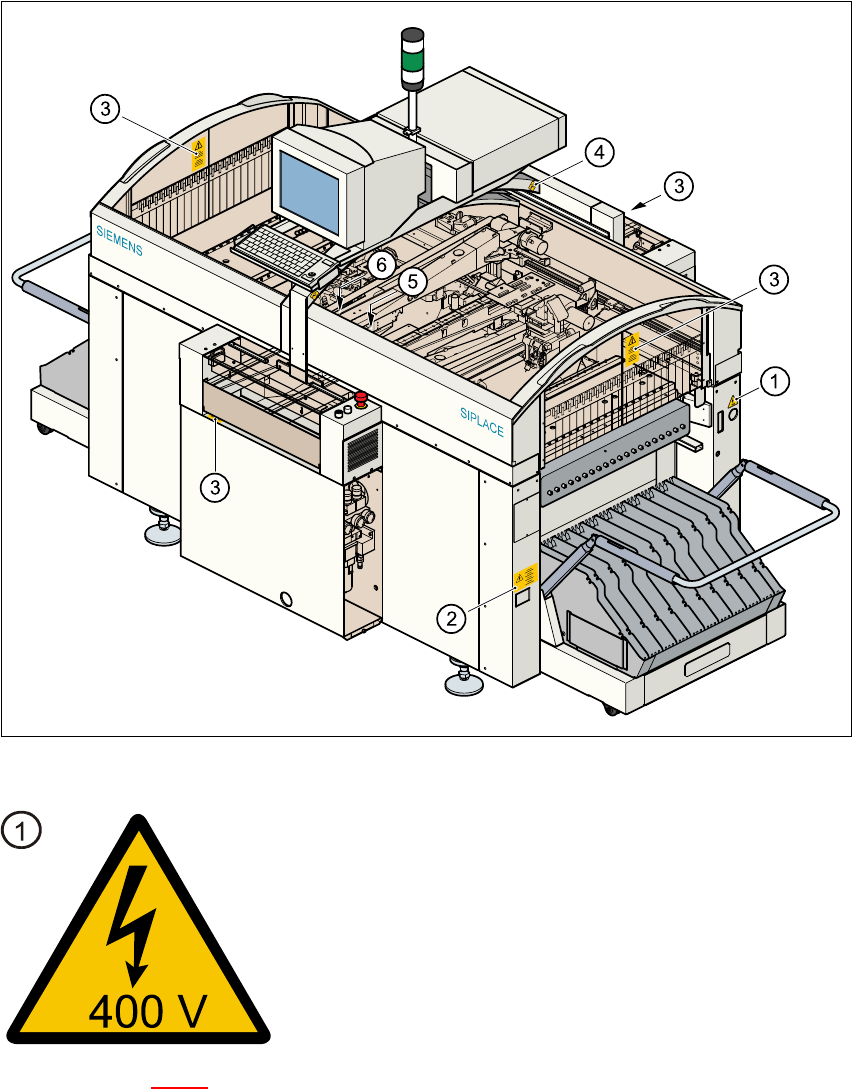 3

4

3

SIEMENS

6

5

3

1

SIPLACE

3

2

1

400 V