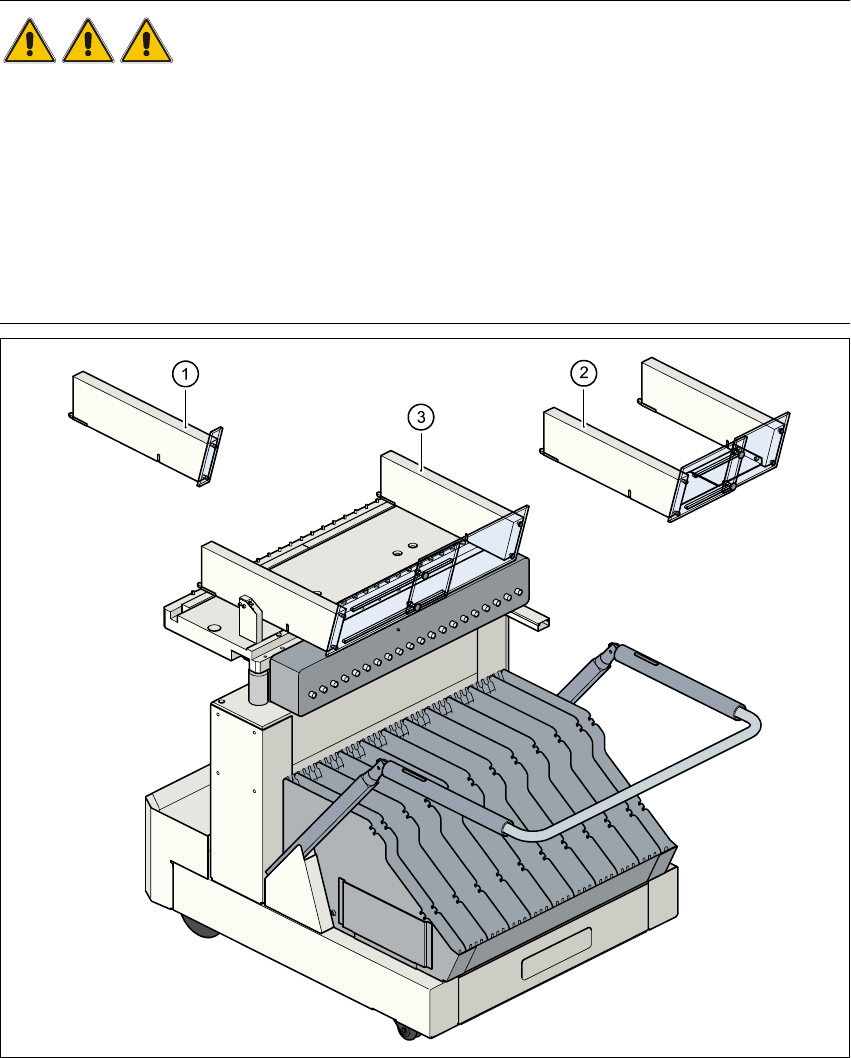 1

2

3