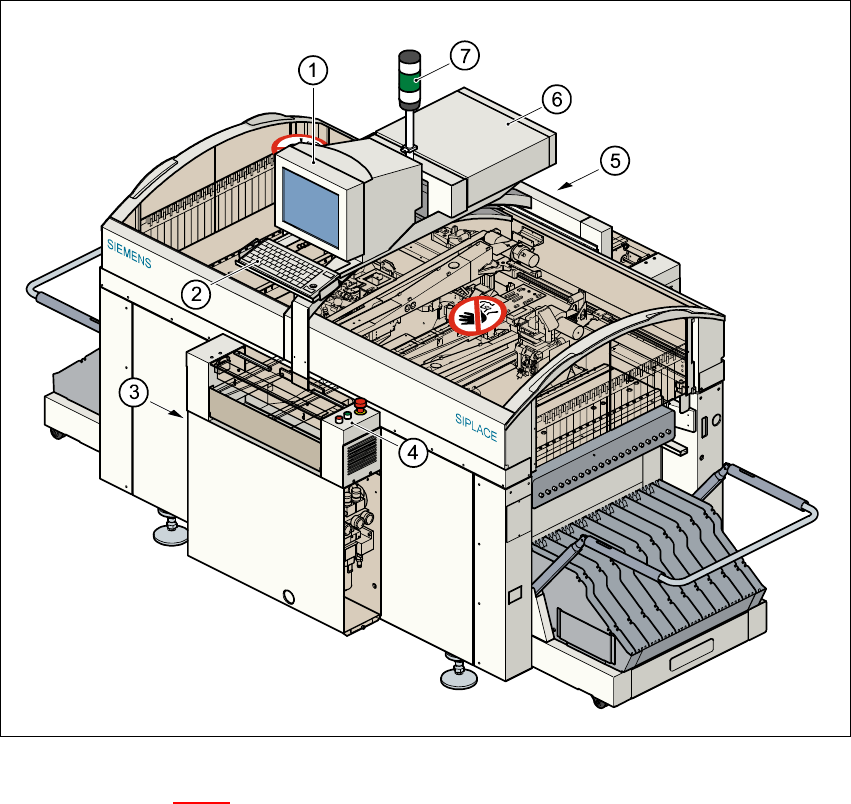 1
7
6
5
SIEMENS
2
3
4
SIPLACE