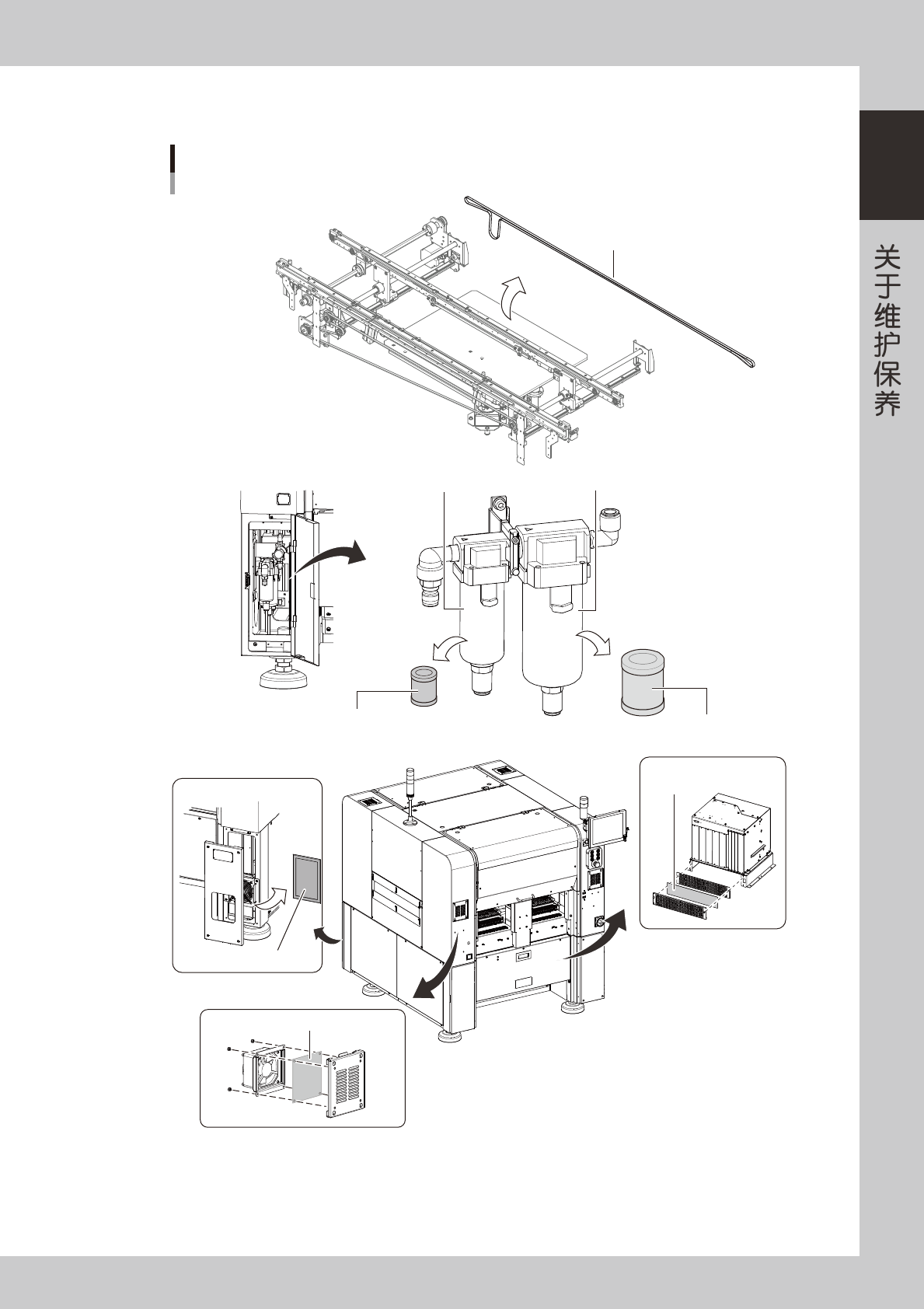 关于维护保养