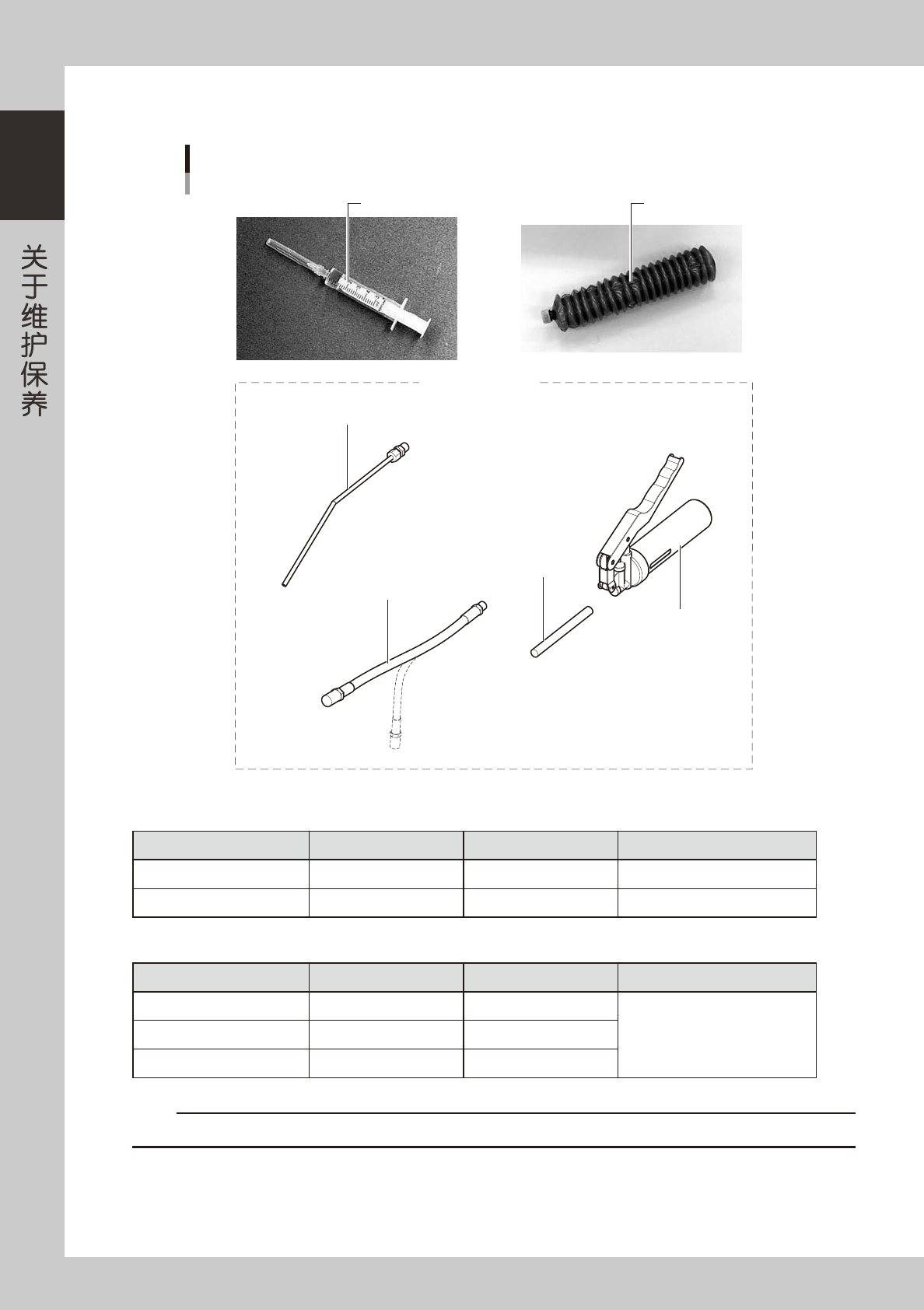 关于维护保养