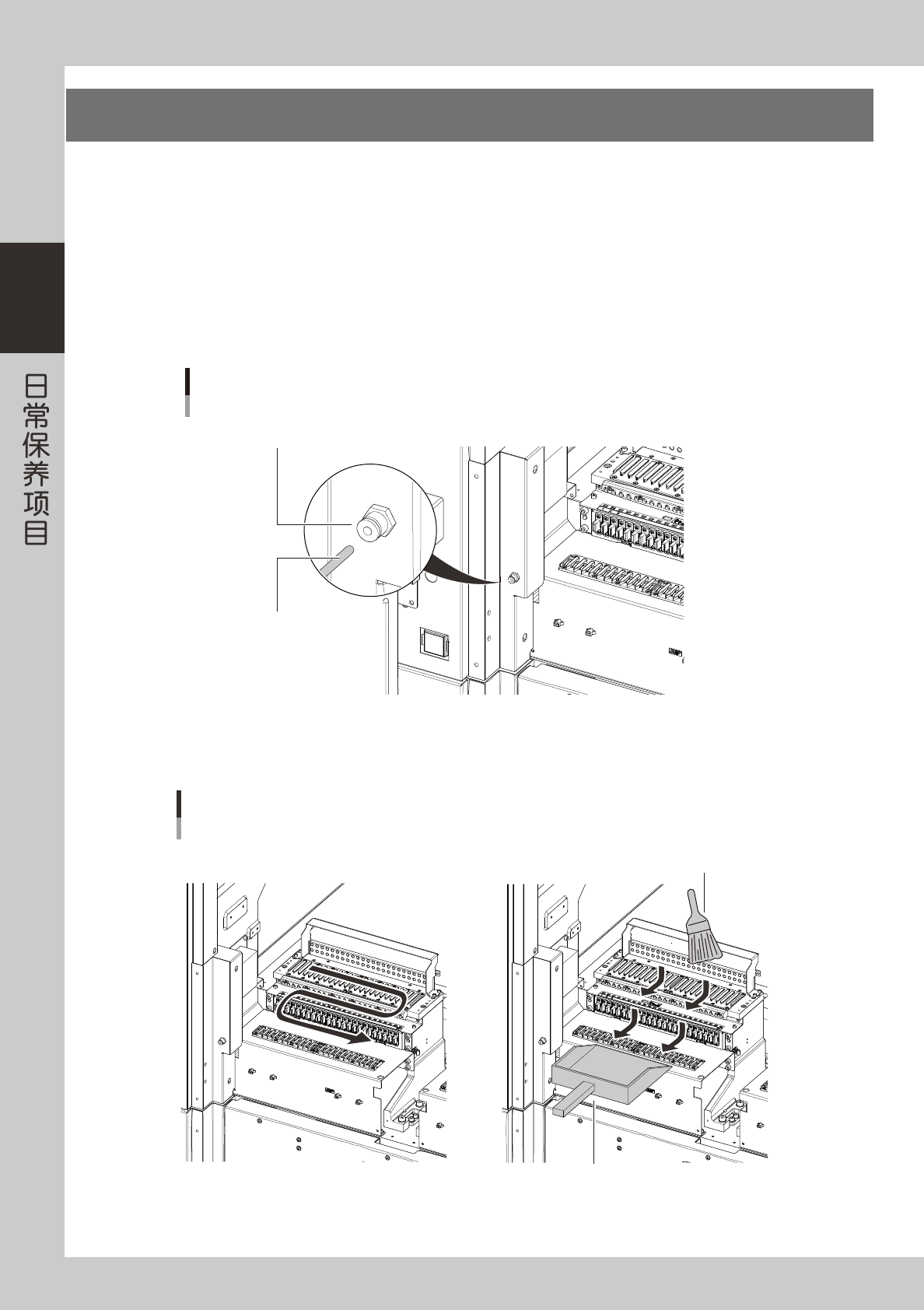 日常保养项目