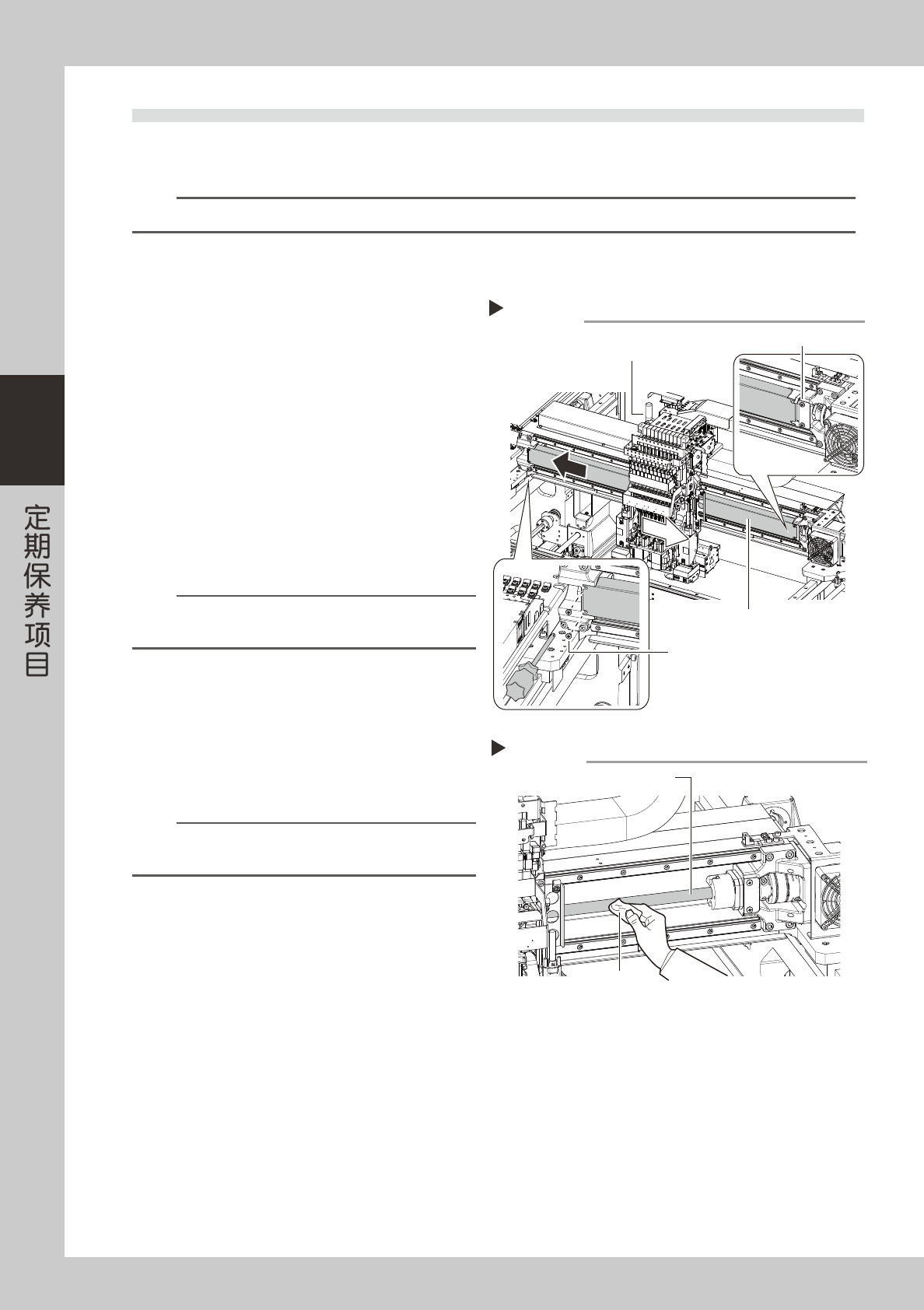 定期保养项目