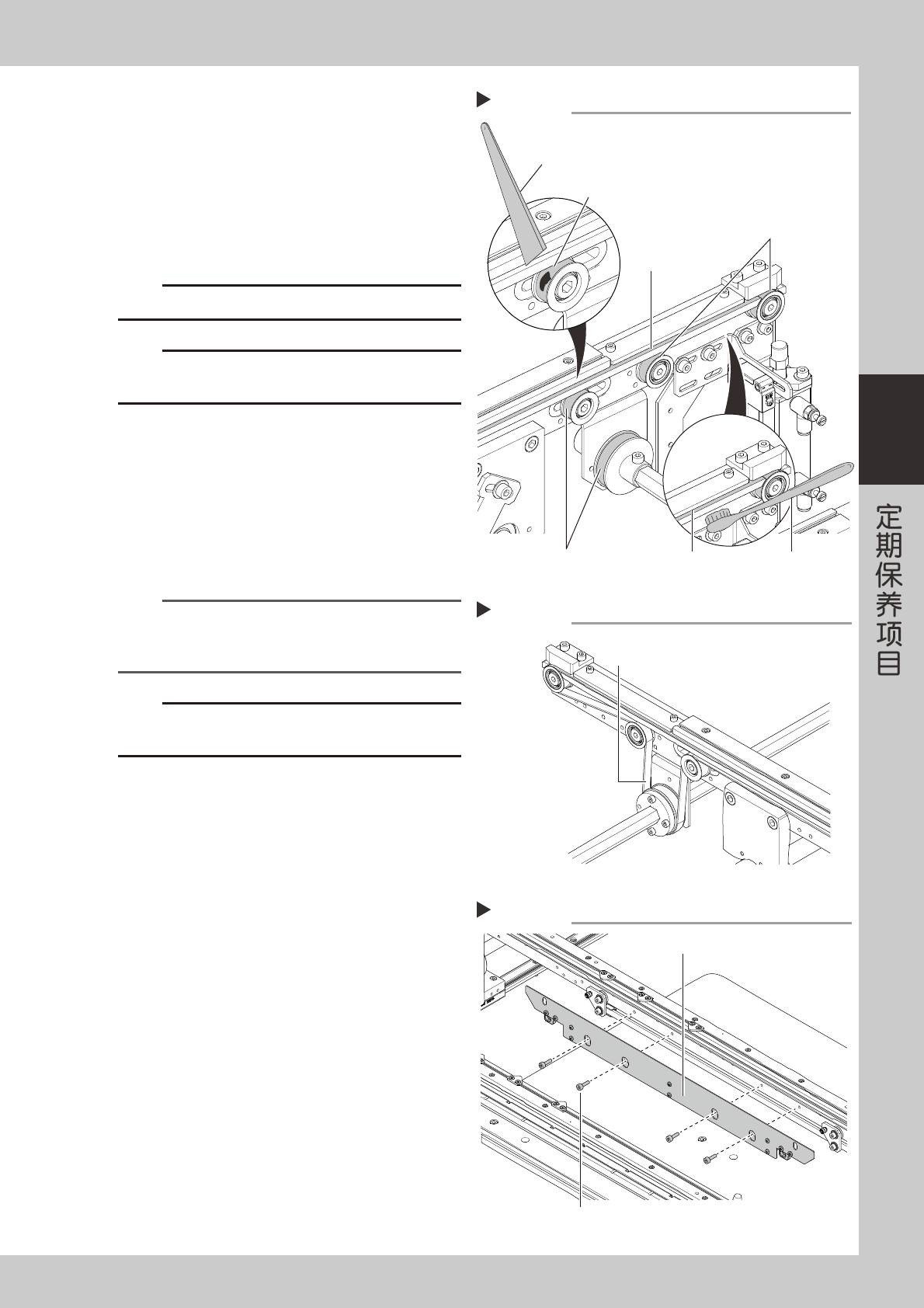 定期保养项目