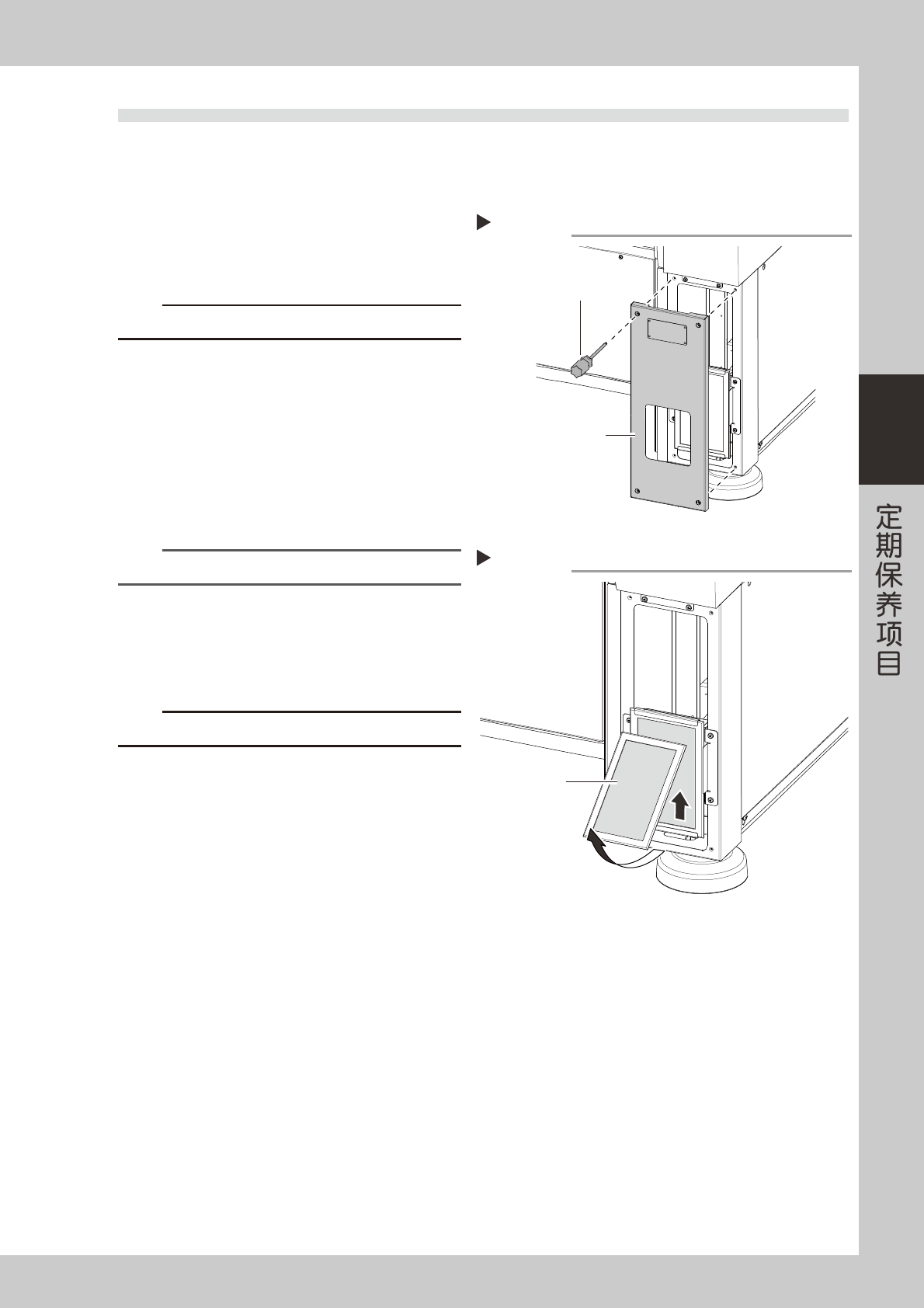 定期保养项目