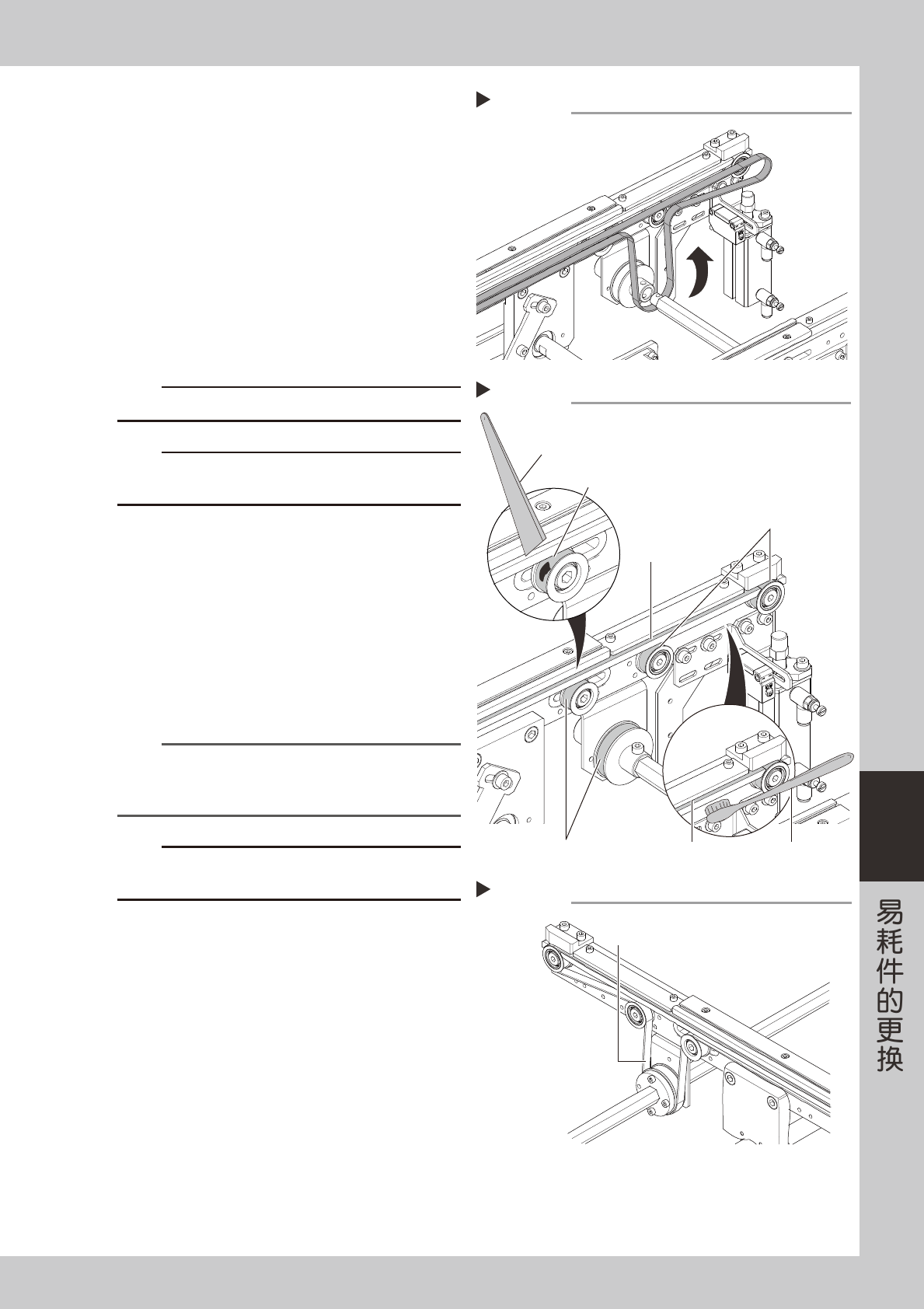 易耗件的更换