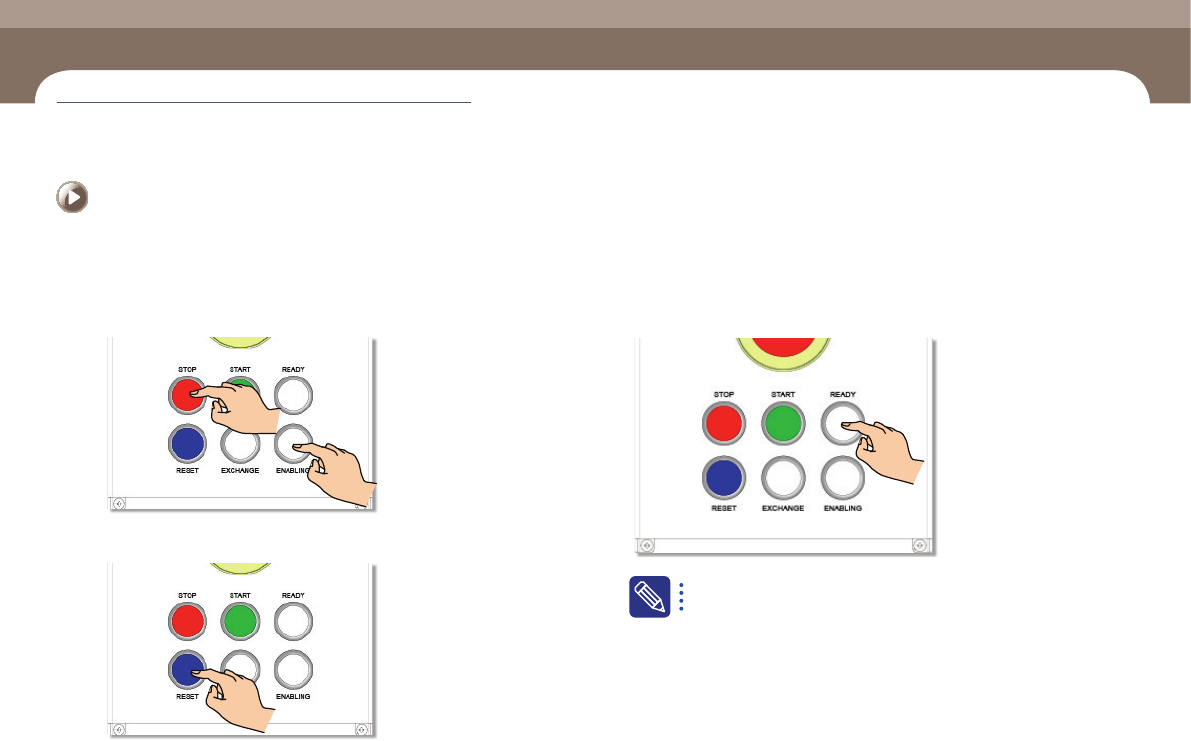 STOP
START
READY
RESET
EXCHANGE
ENABLING

STOP
START
READY
RESET
ENABLING

STOP
START
READY
RESET
EXCHANGE
ENABLING