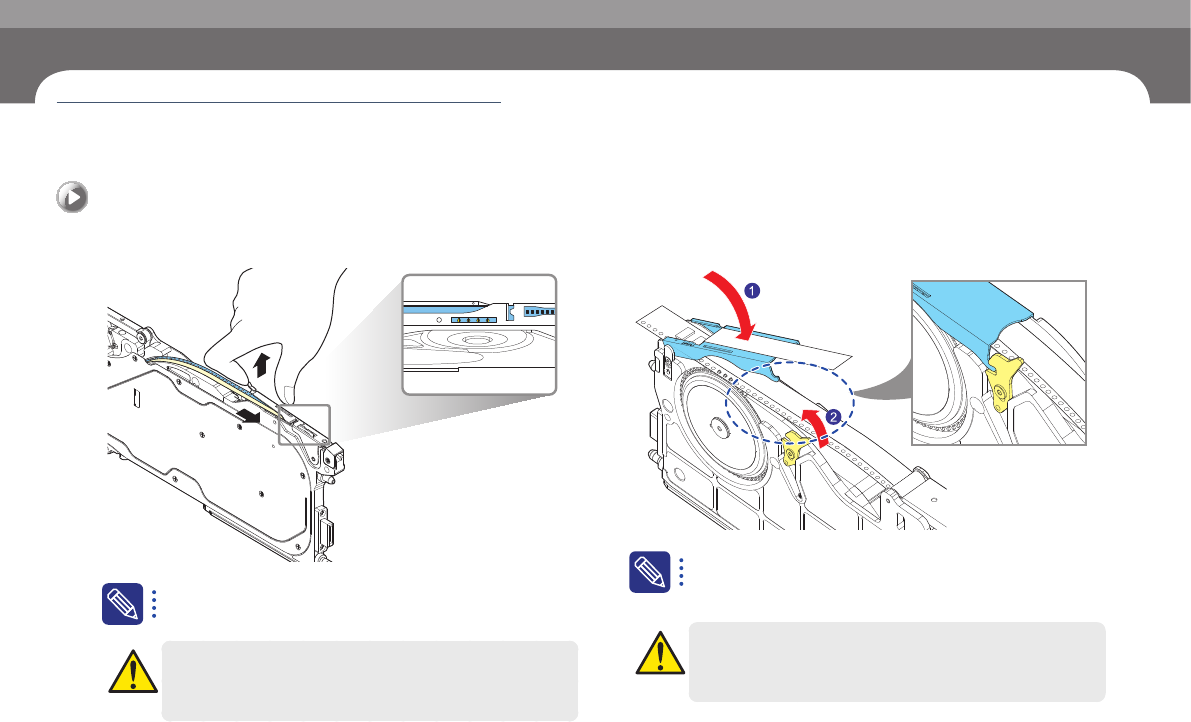 1
2