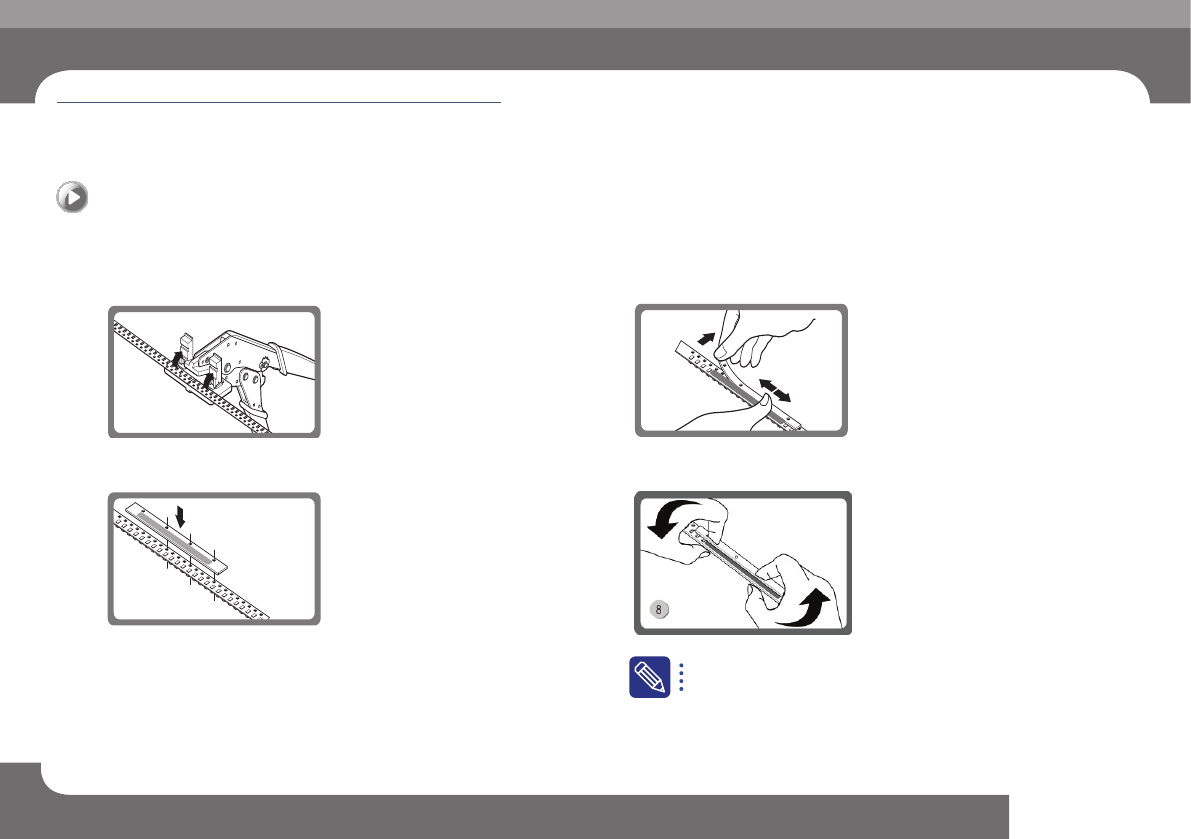 8