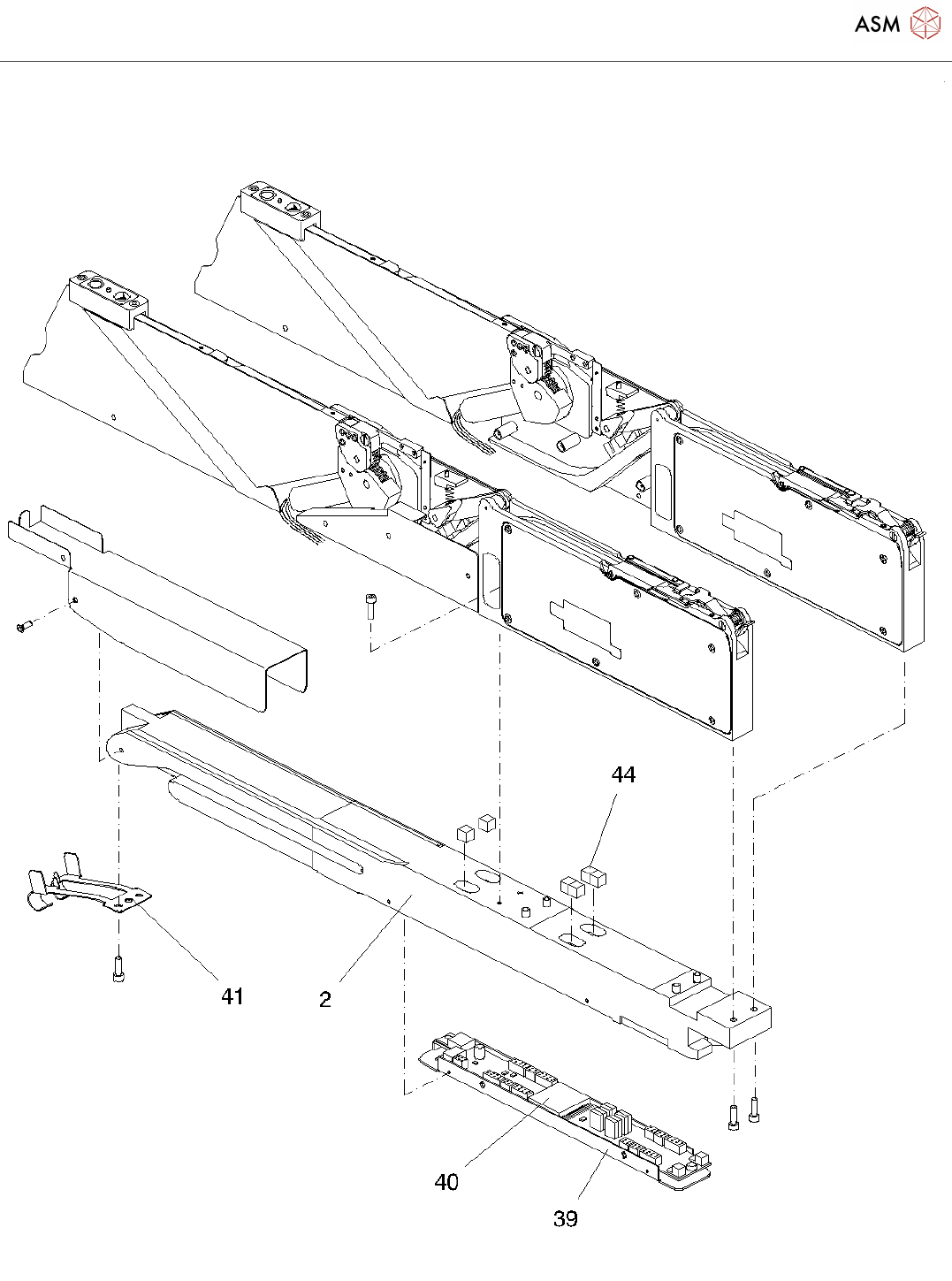 ASM

44

41

2

40

39