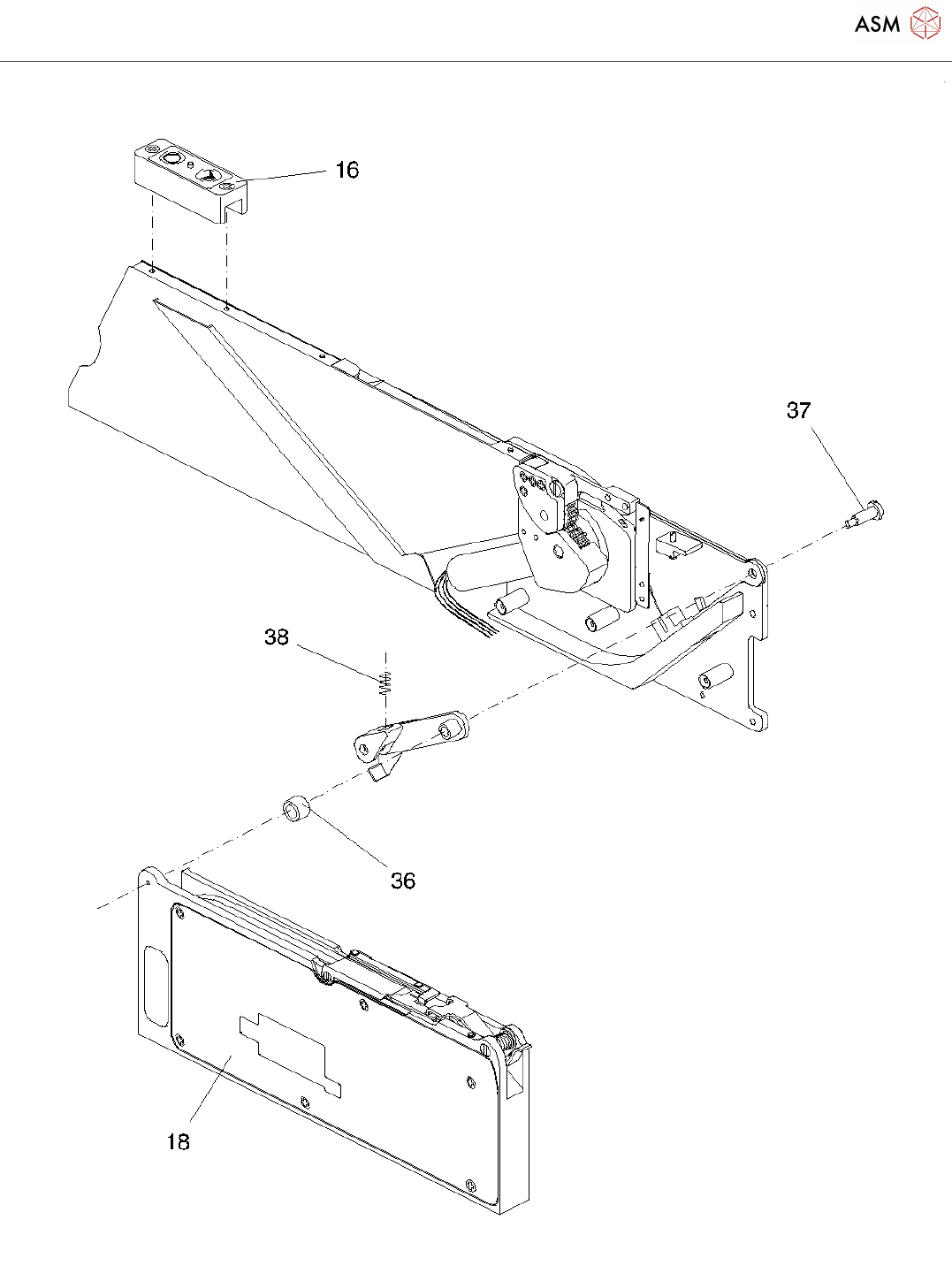 ASM

16

37

38

36

18