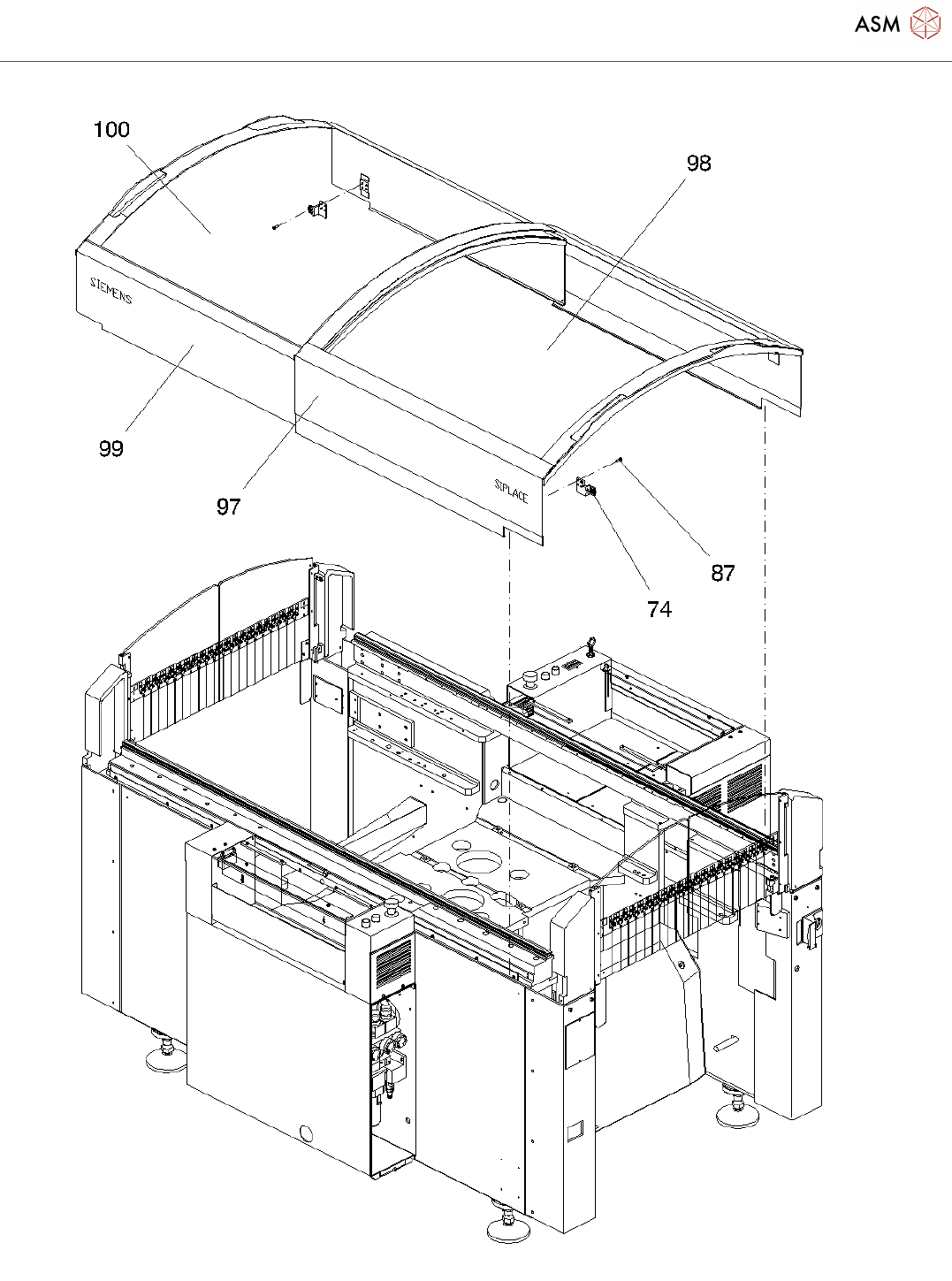 ASM

100

98

SIEMENS

99

97

SIPLACE

87

74