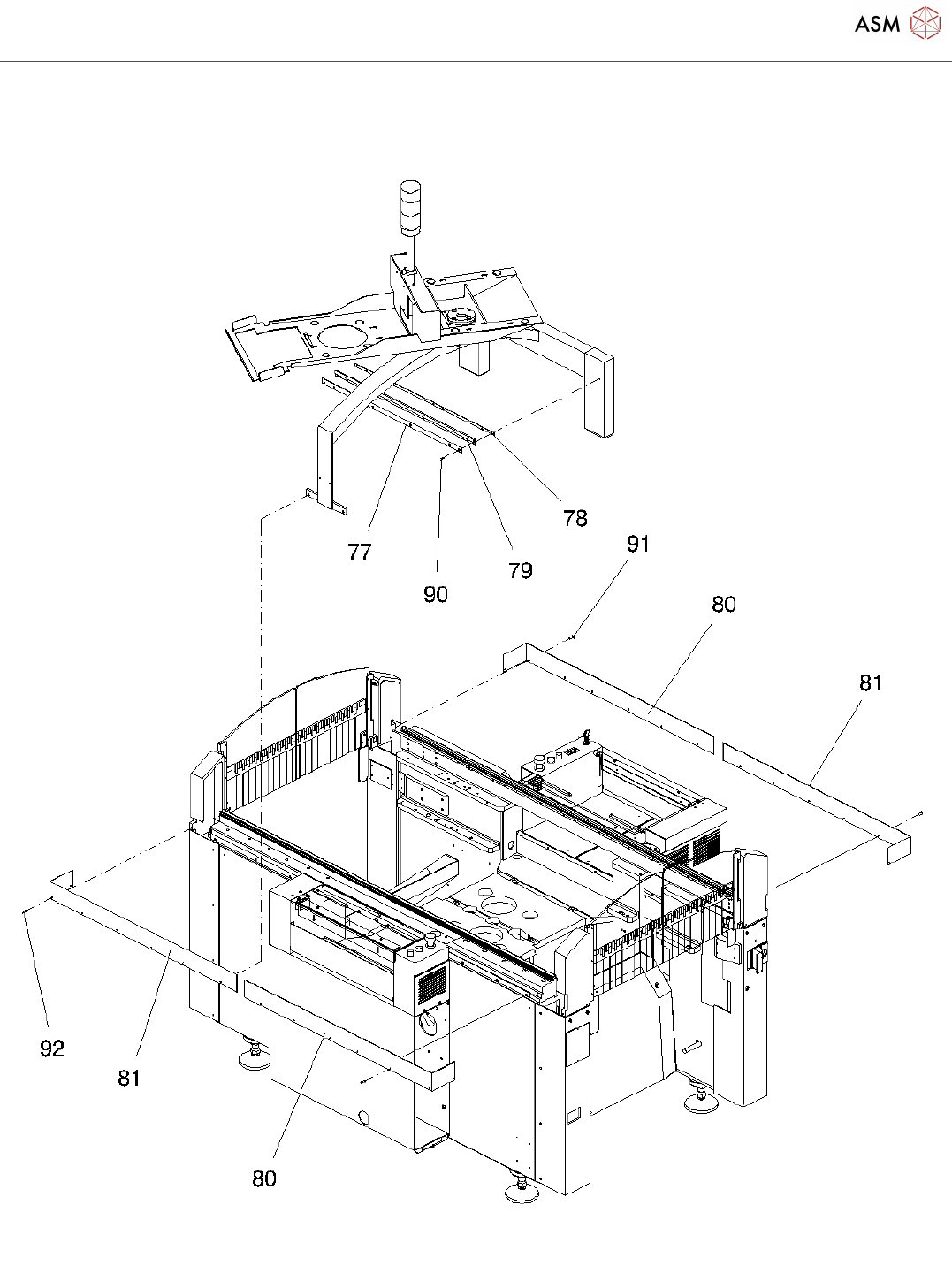 ASM

78

77

79

90

91

80

81

92

81

80