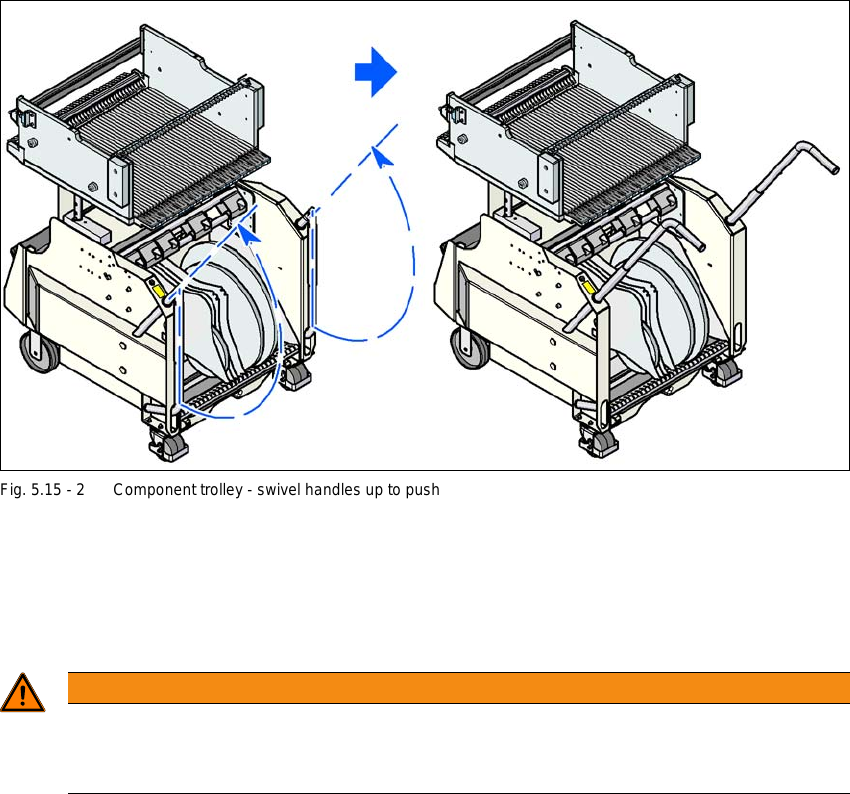 Fig. 5.15 - 2 Component trolley - swivel handles up to push