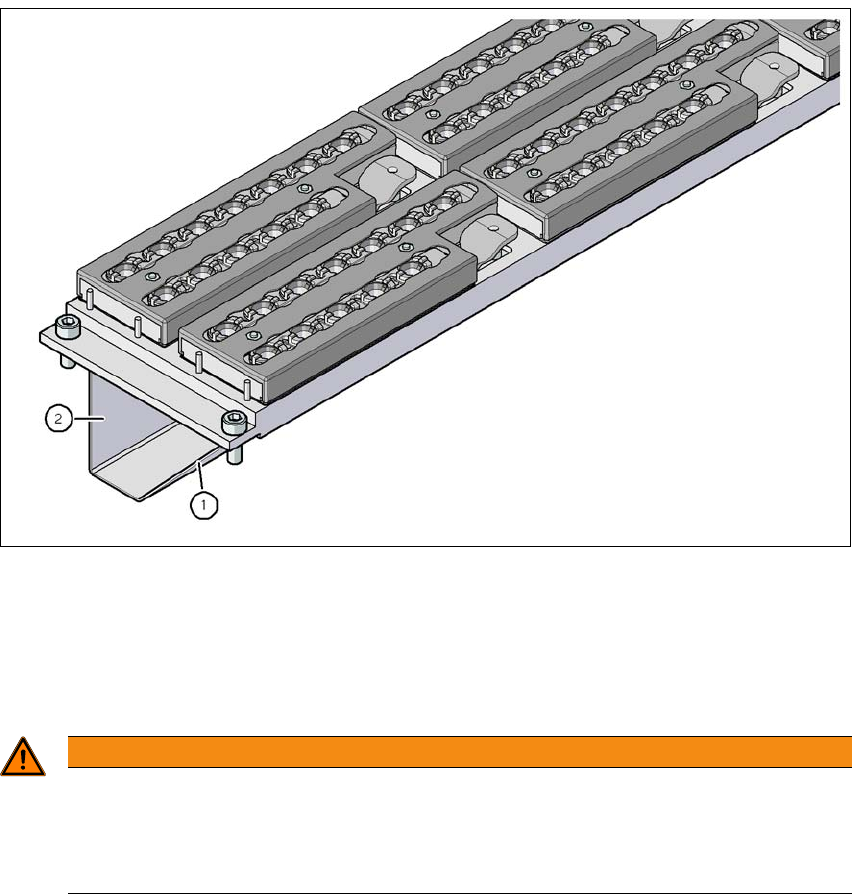 2

1