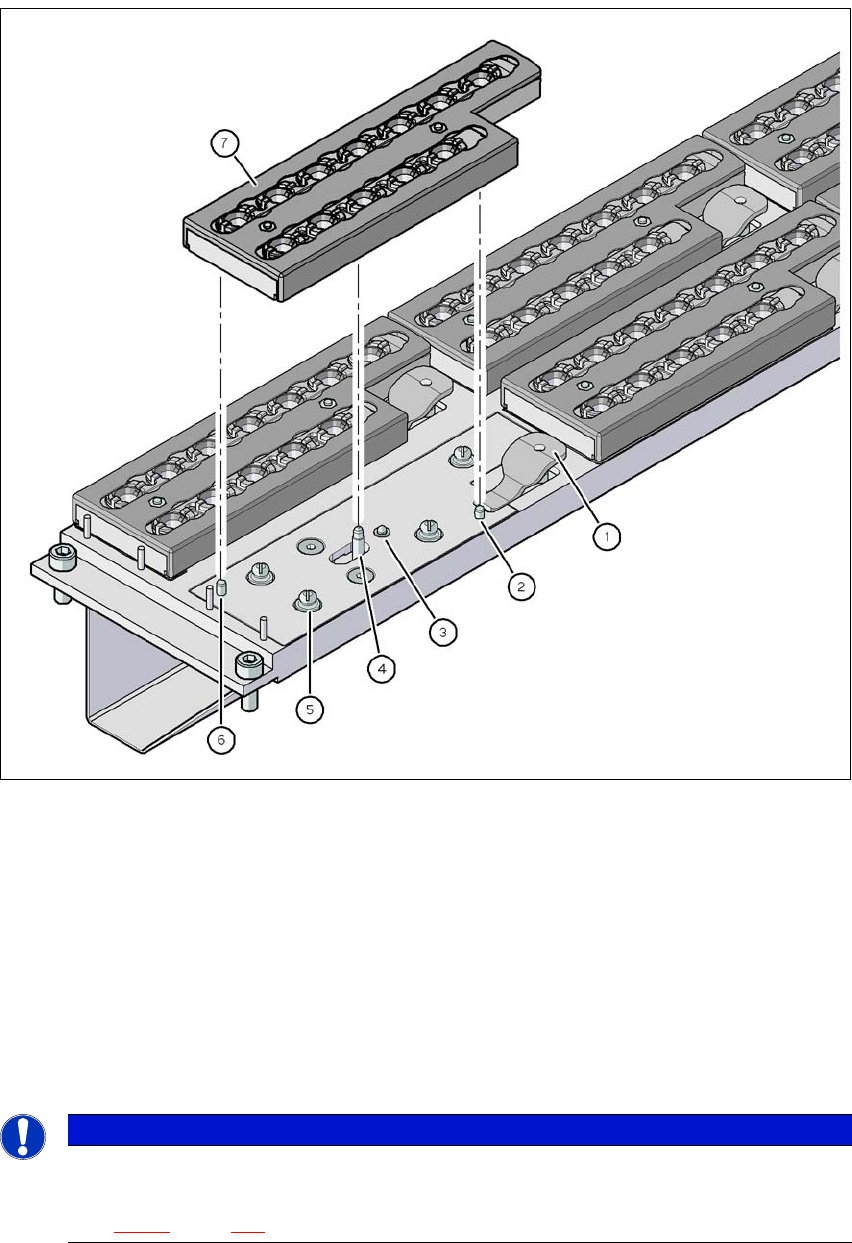 7
1
2
3
4
5
6