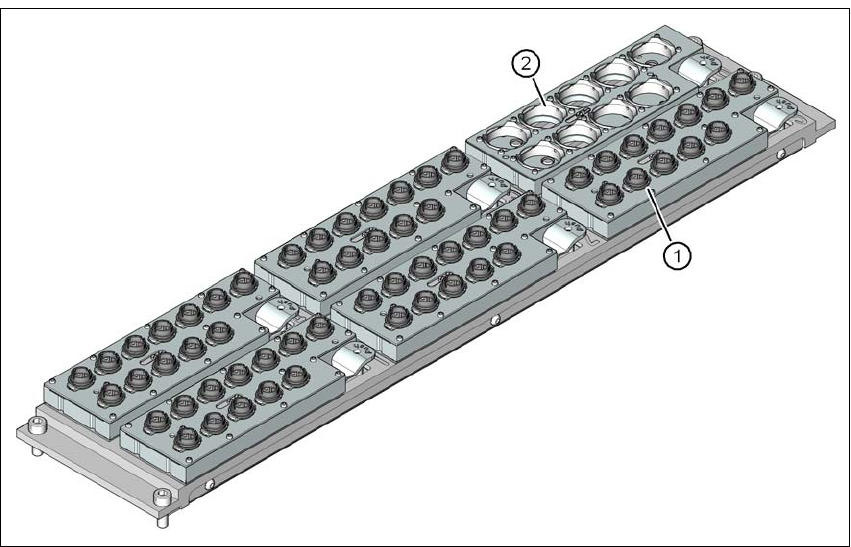 2
1