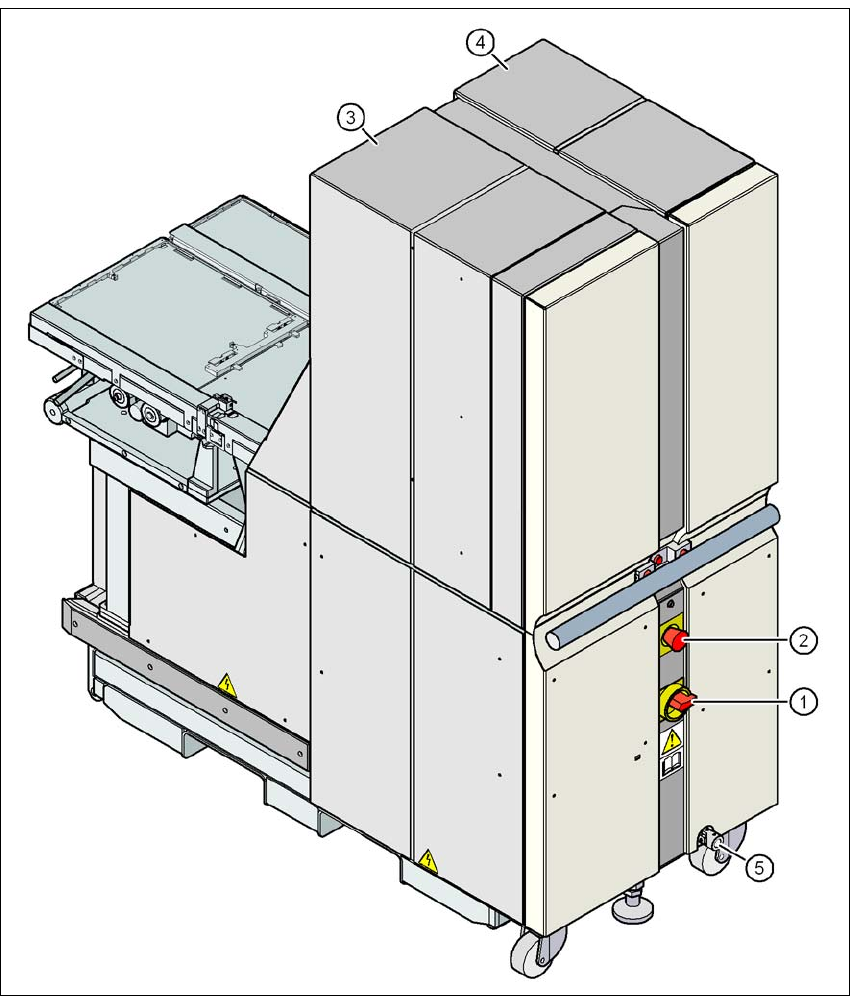 4
3
2
1
5