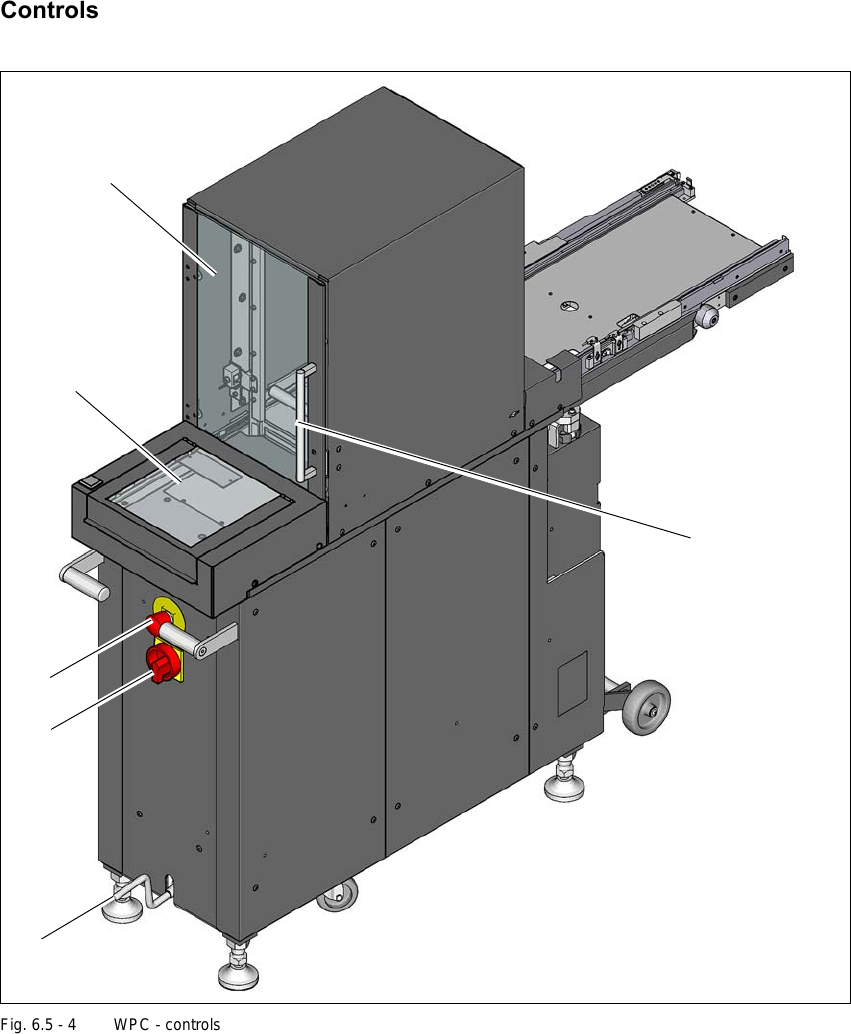 Controls

Fig. 6.5 - 4 WPC - controls