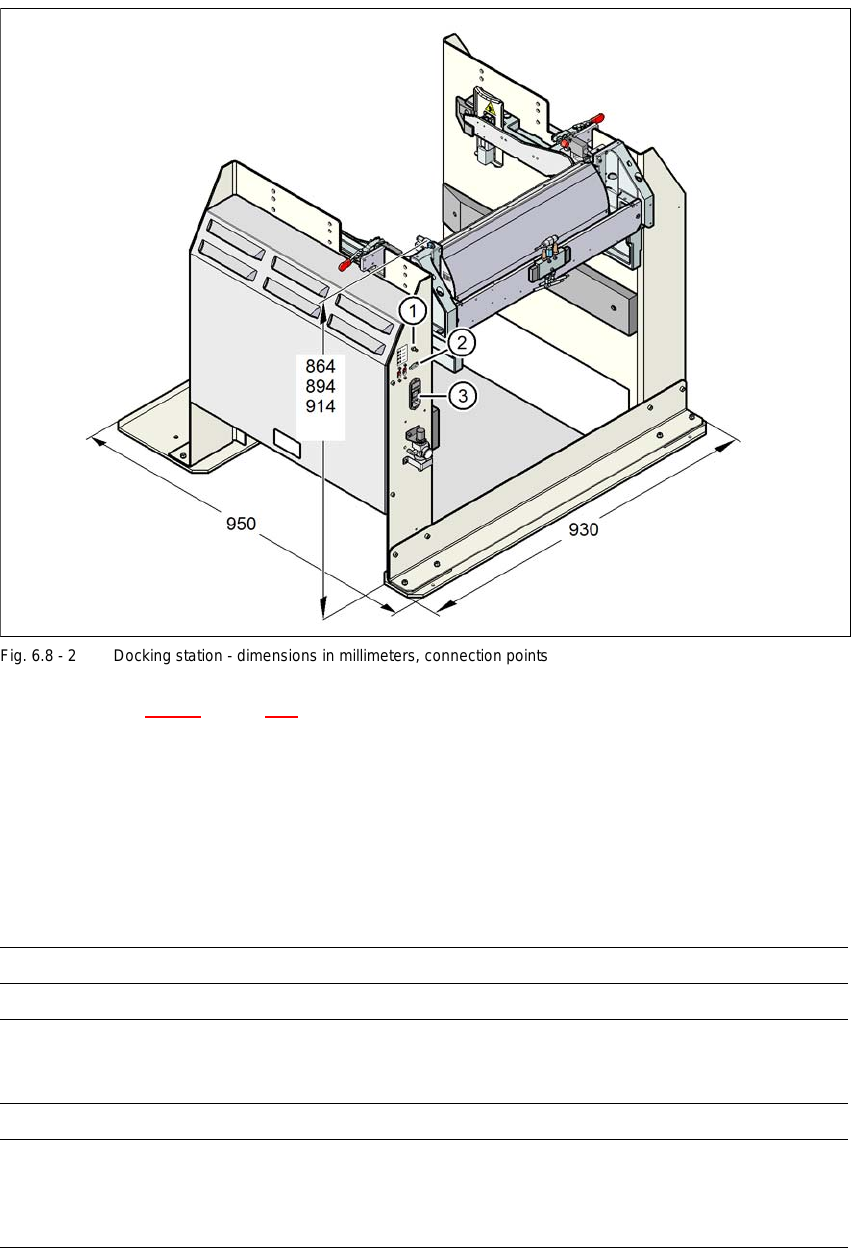 1
2
3
864
894
914
950
930

Fig. 6.8 - 2 Docking station - dimensions in millimeters, connection points