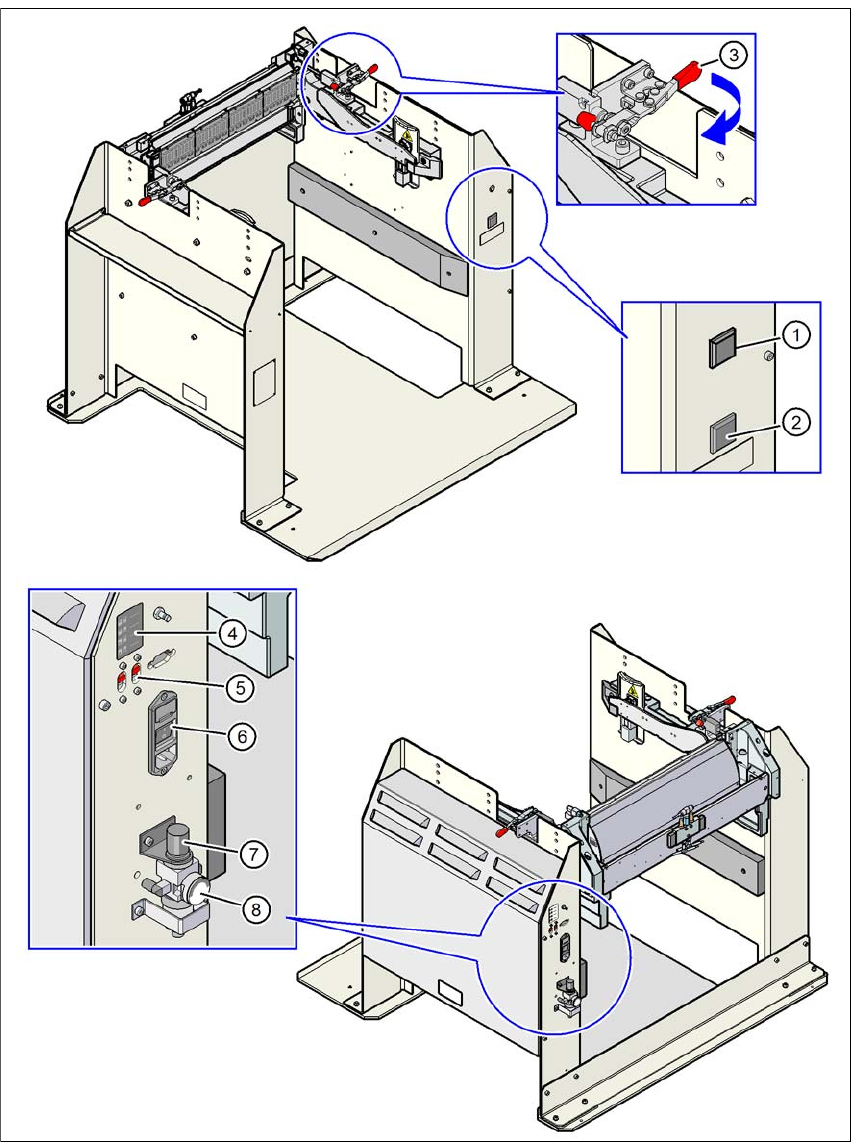 3

1

2

4

5

6

7

8