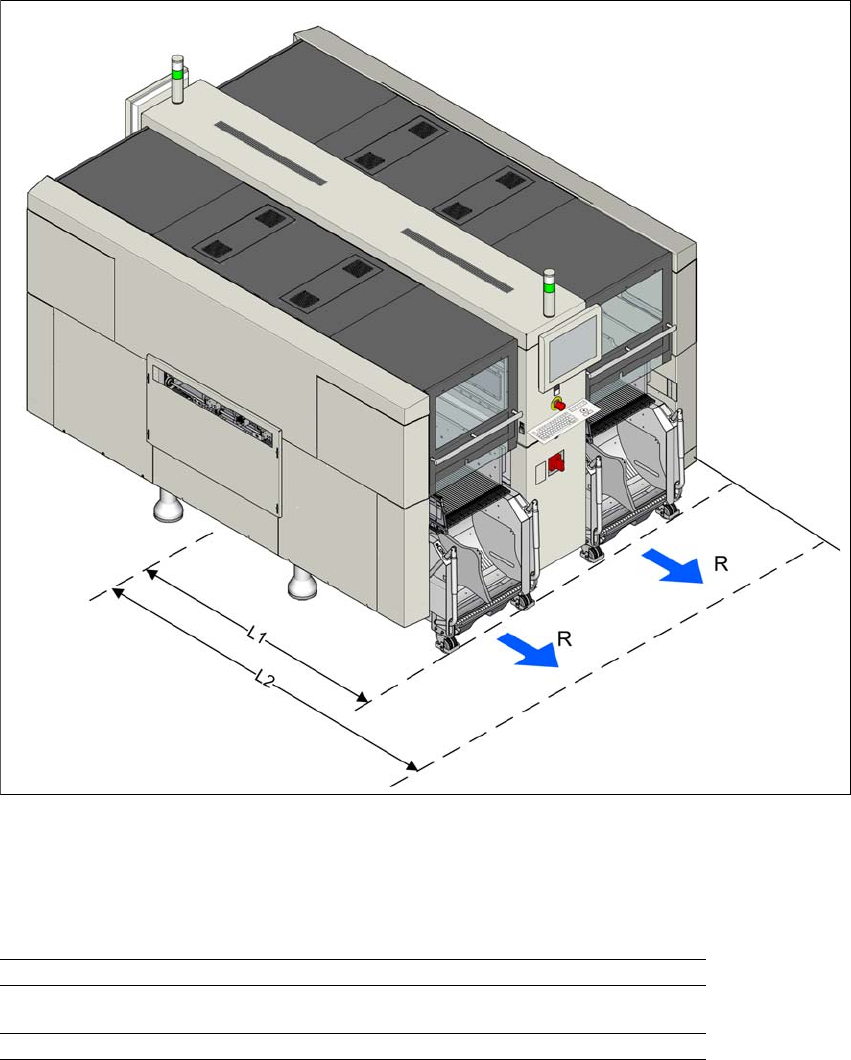 R

R

L1

L2