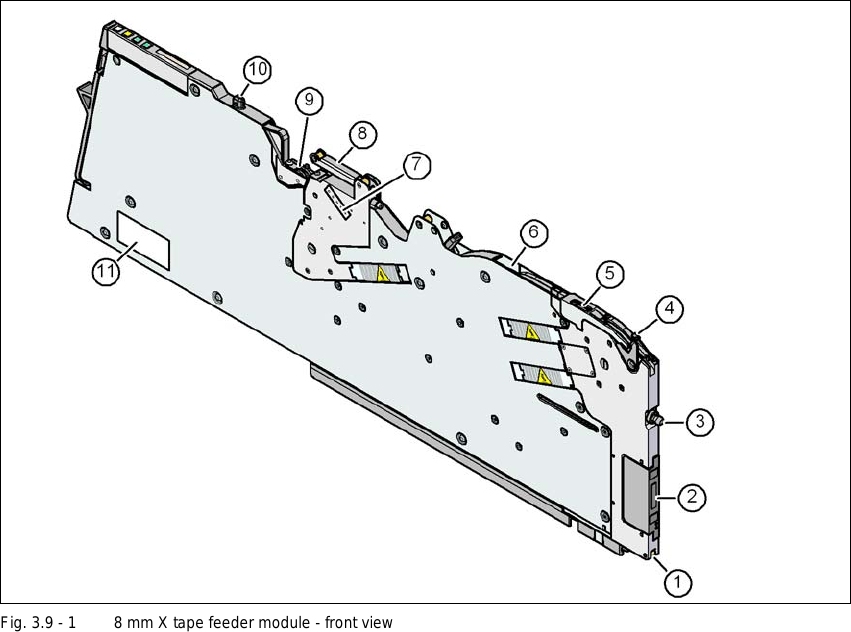 10
9
8
7
6
5
4
3
2
1
11

Fig. 3.9 - 1 8 mm X tape feeder module - front view