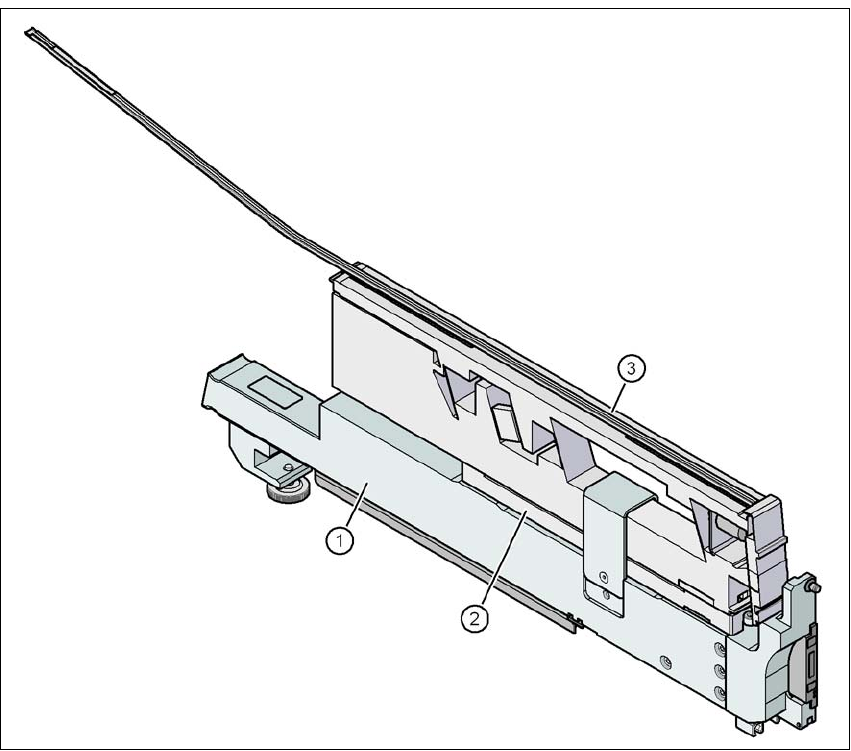 3
1
2