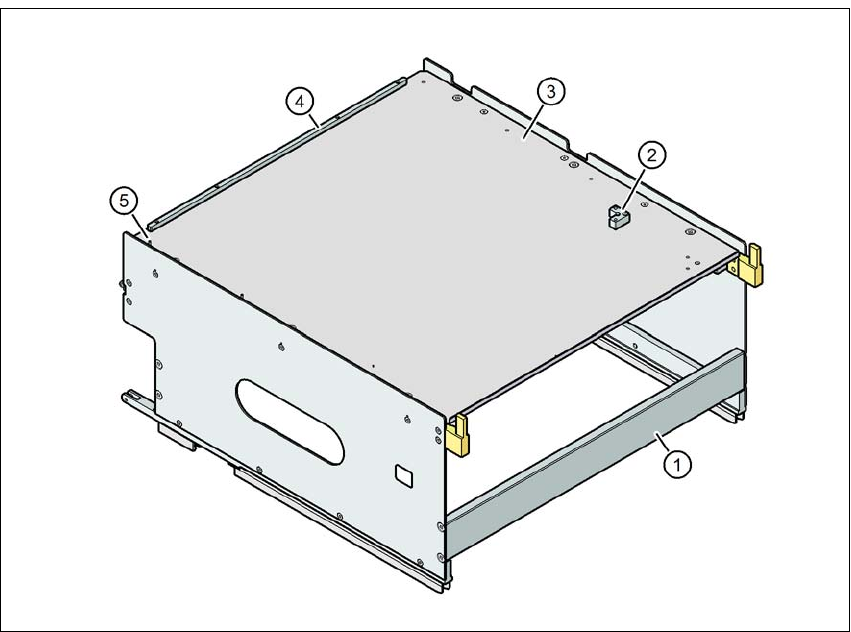 4
3
2
5
1