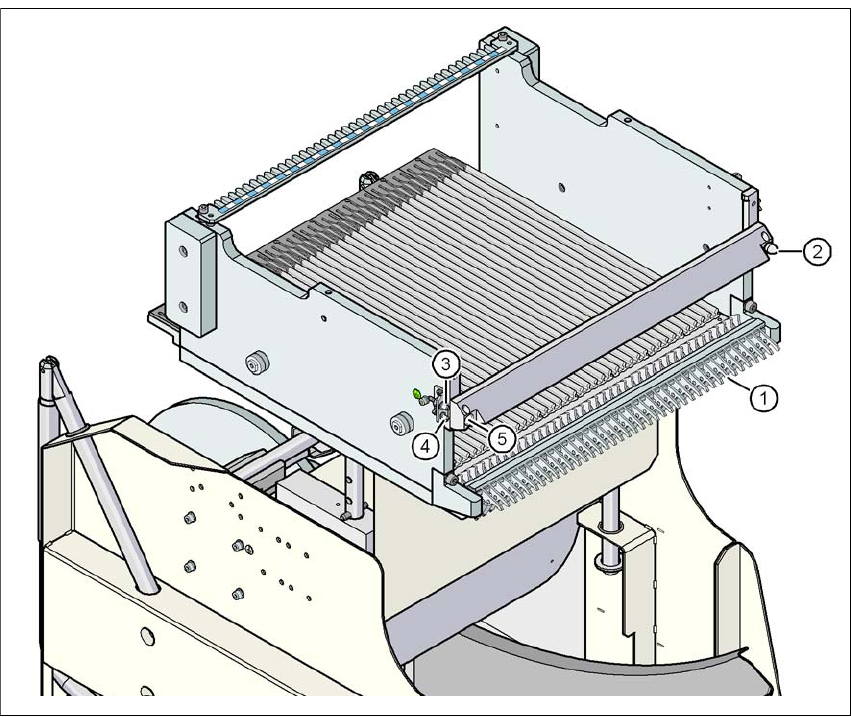 2
3
1
4
5