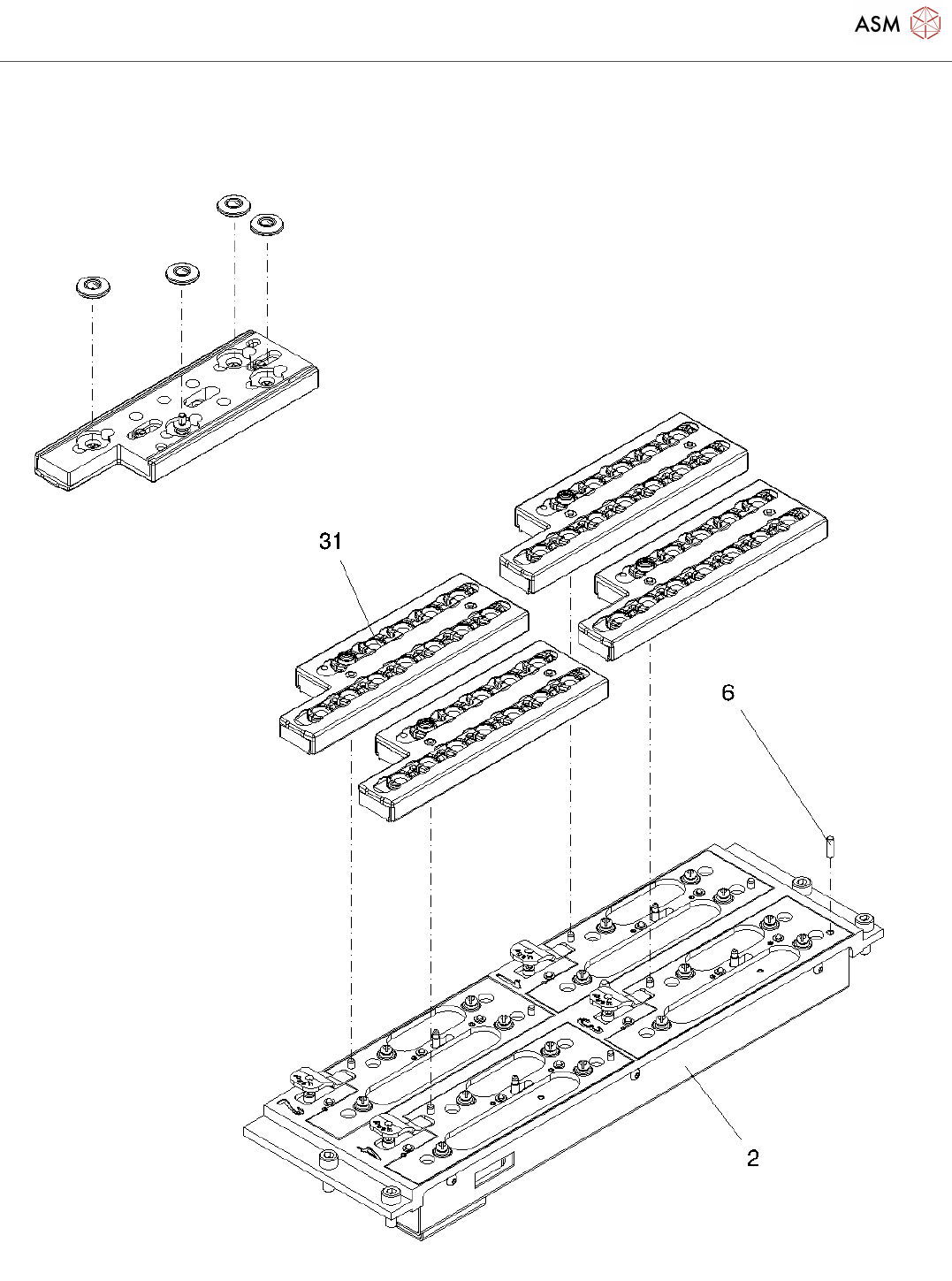 ASM

31

6

2