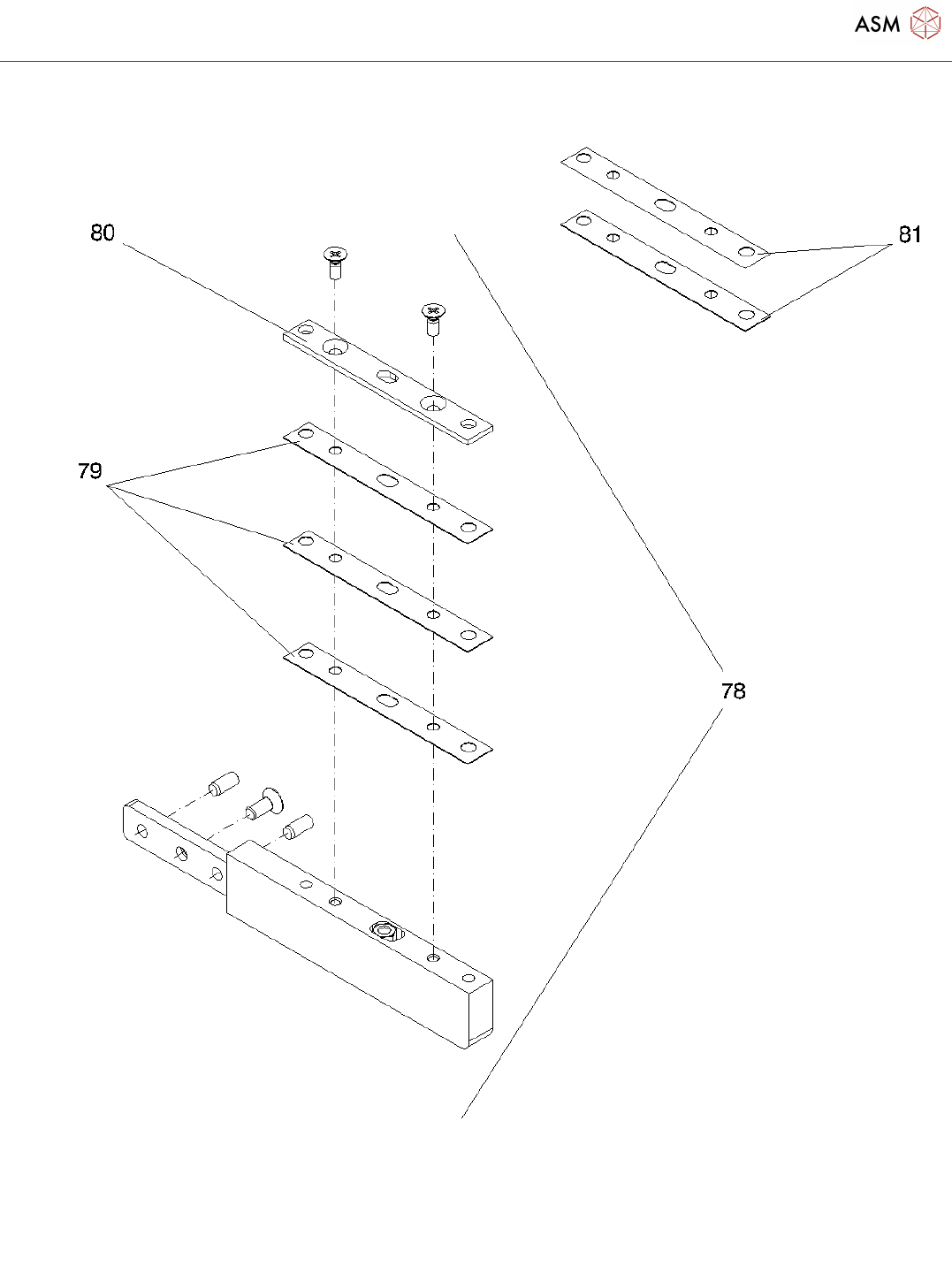 ASM

80

81

79

78