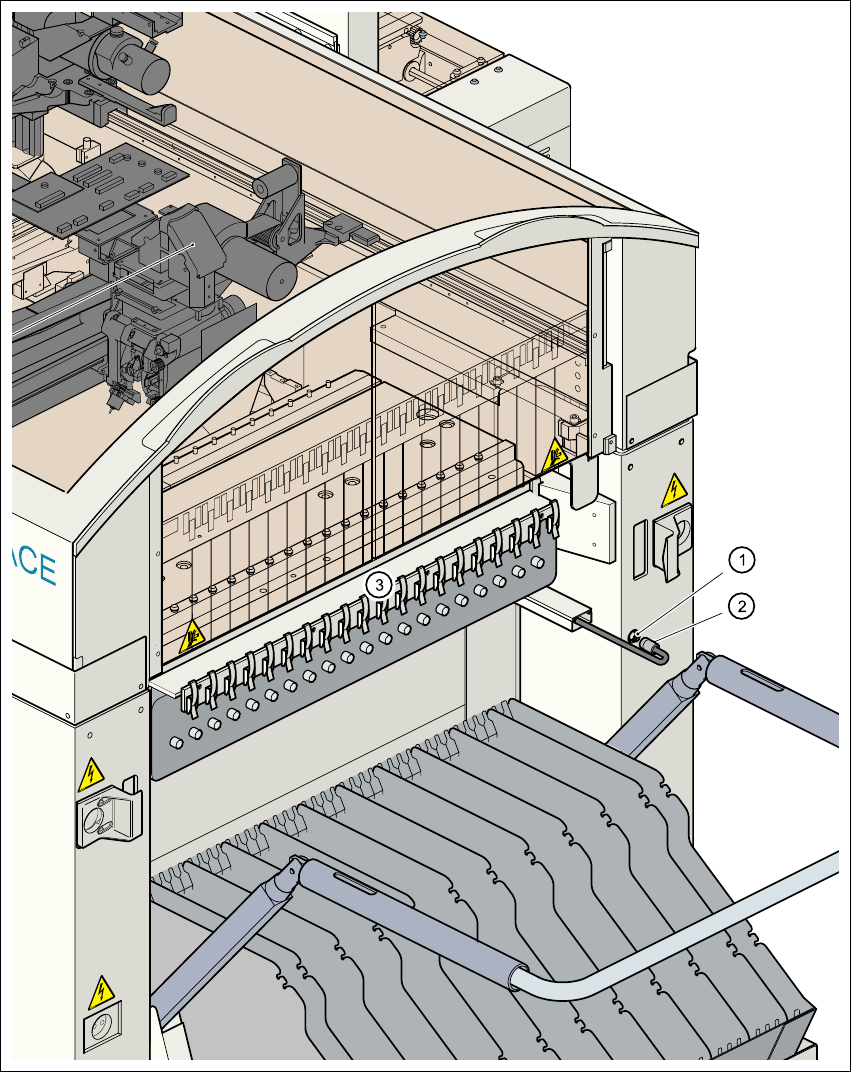 ACE
1
2
3