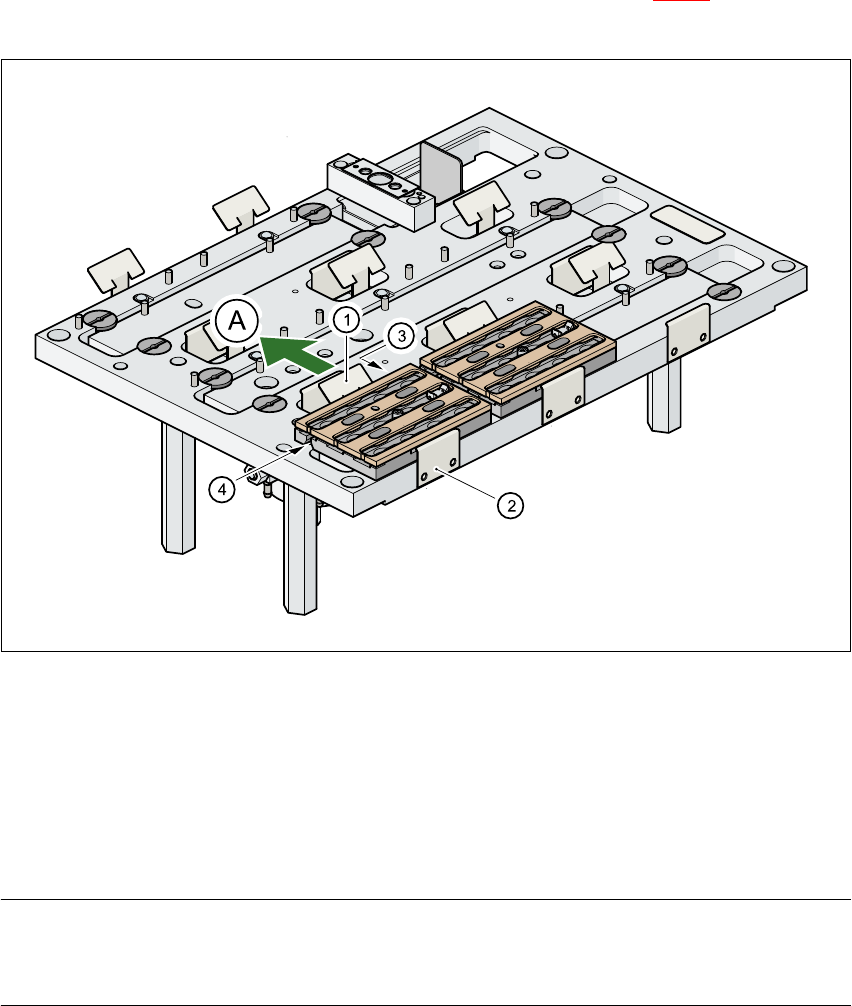 A
1
3
4
2