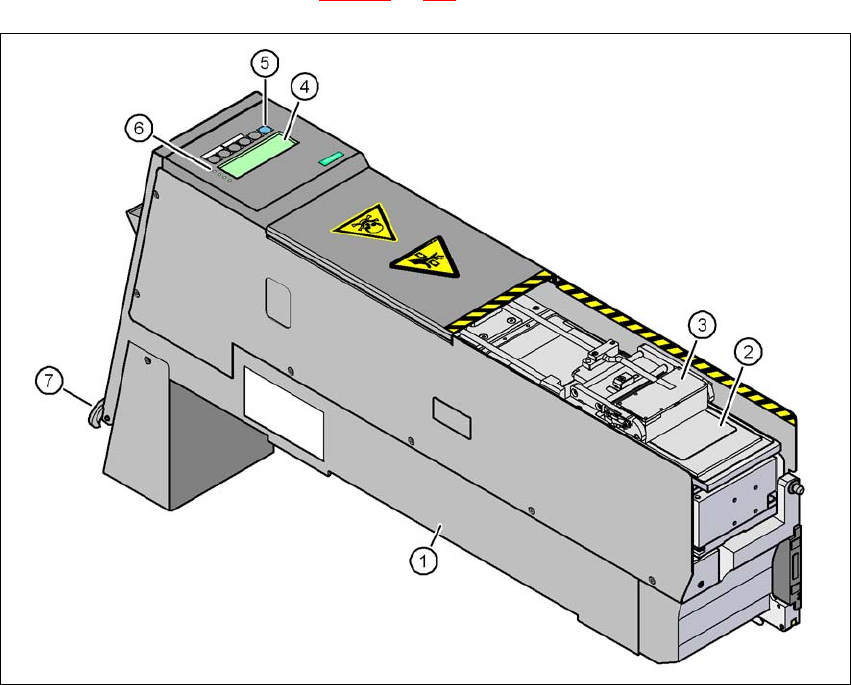 5
4
6
3
2
7
1