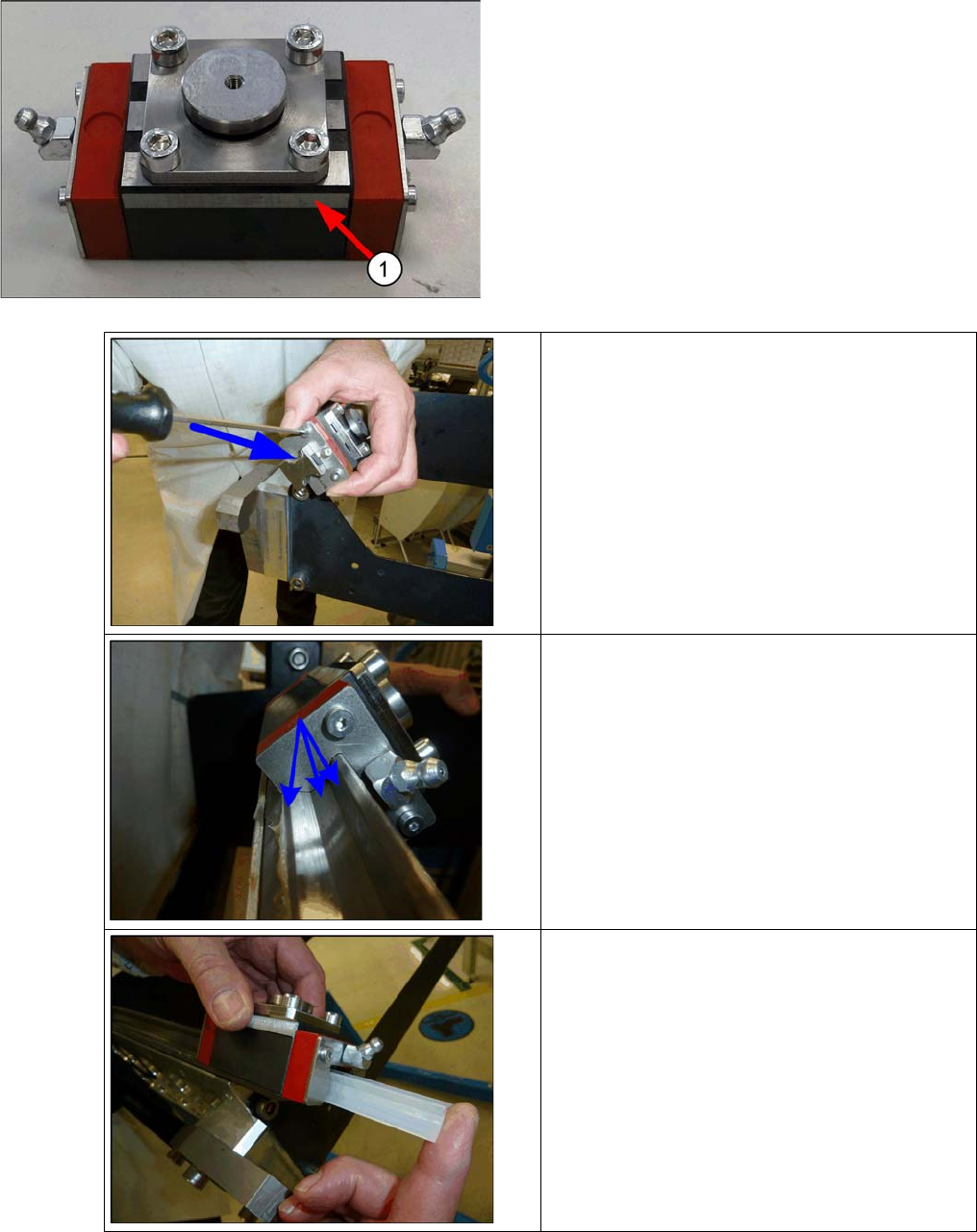 1