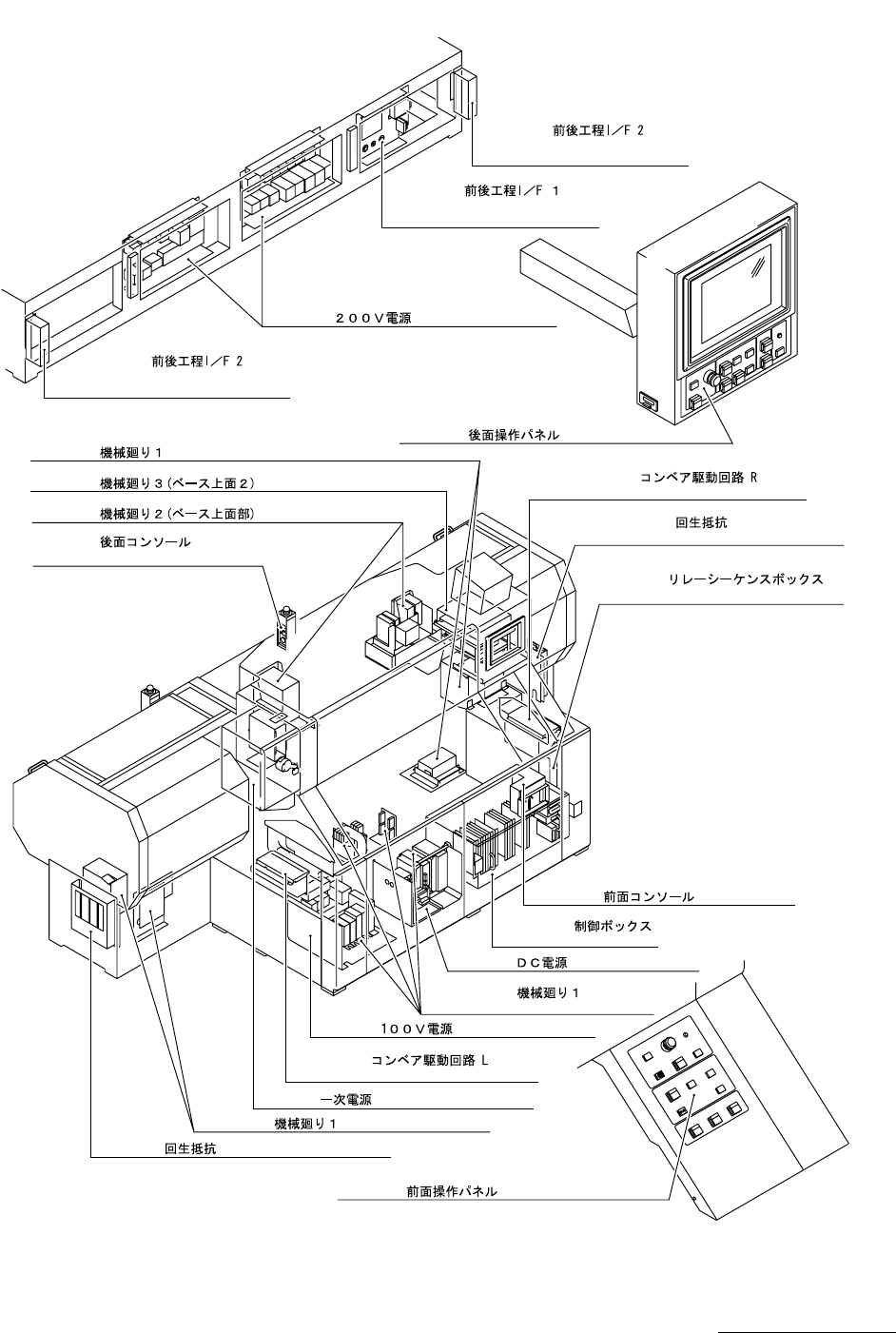 前後工程I／F 2

前後工程I／F 1

２００Ｖ電源

前後工程I／F 2

後面操作パネル

機械廻り１

機械廻り３（ベース上面２）

機械廻り２（ベース上面部）

後面コンソール

コンベア駆動回路 R

回生抵抗

リレーシーケンスボックス

前面コンソール

制御ボックス

ＤＣ電源

機械廻り１

１００Ｖ電源

コンベア駆動回路 L

一次電源

機械廻り１

回生抵抗

前面操作パネル