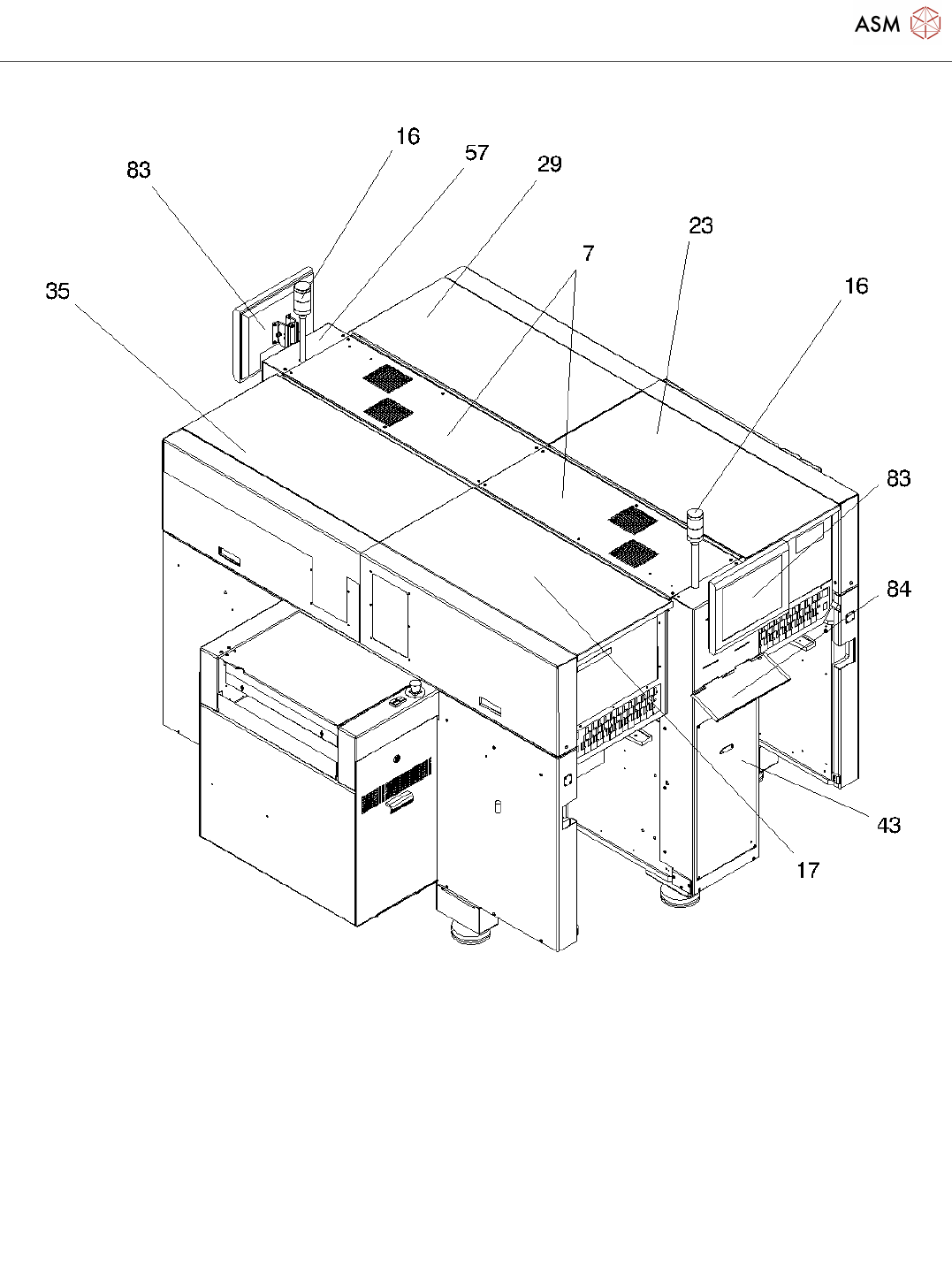 ASM

16
57
83
29
23
7
35
16
83
84
43
17