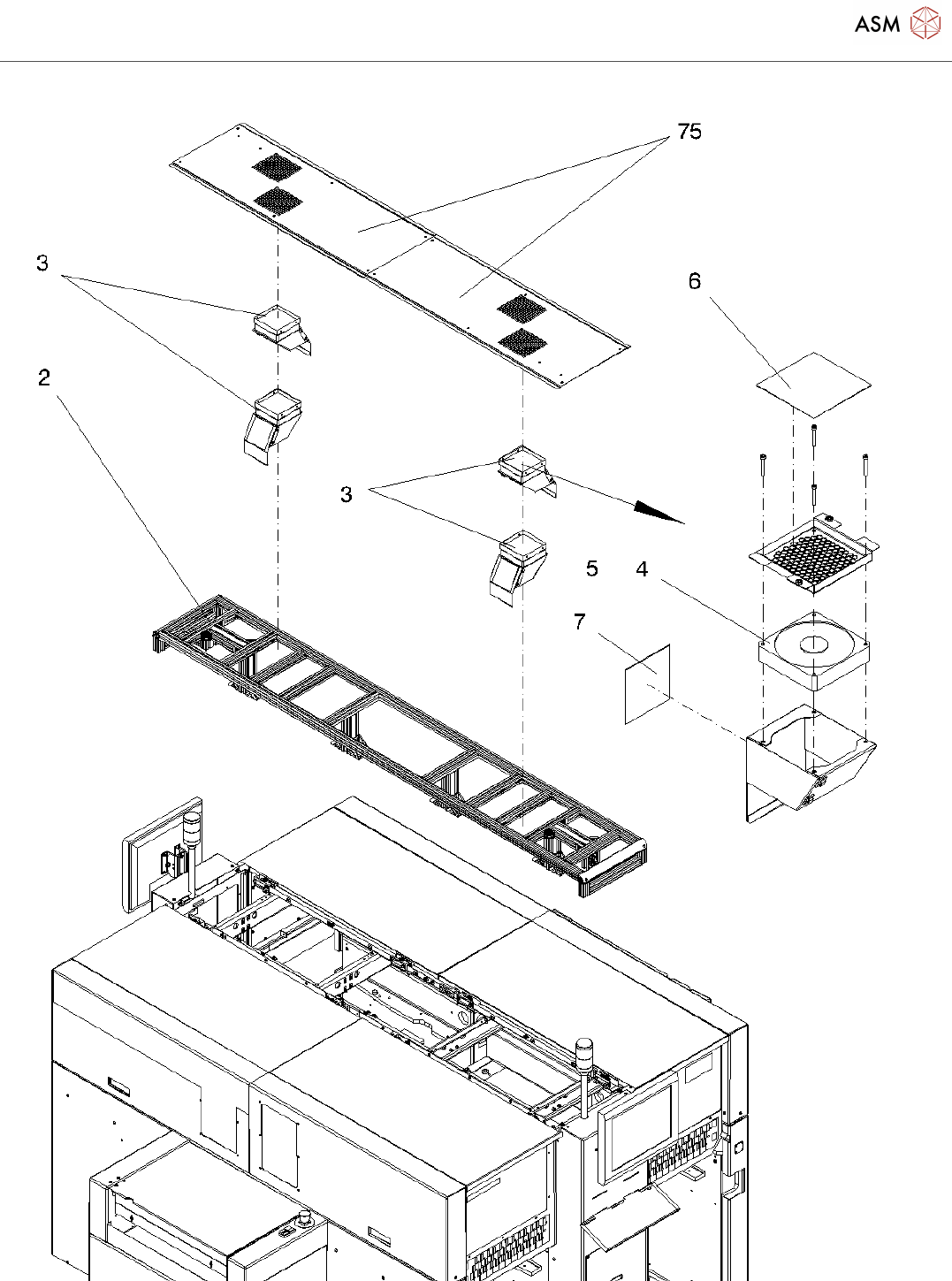 ASM

75

3

6

2

3

5

4

7