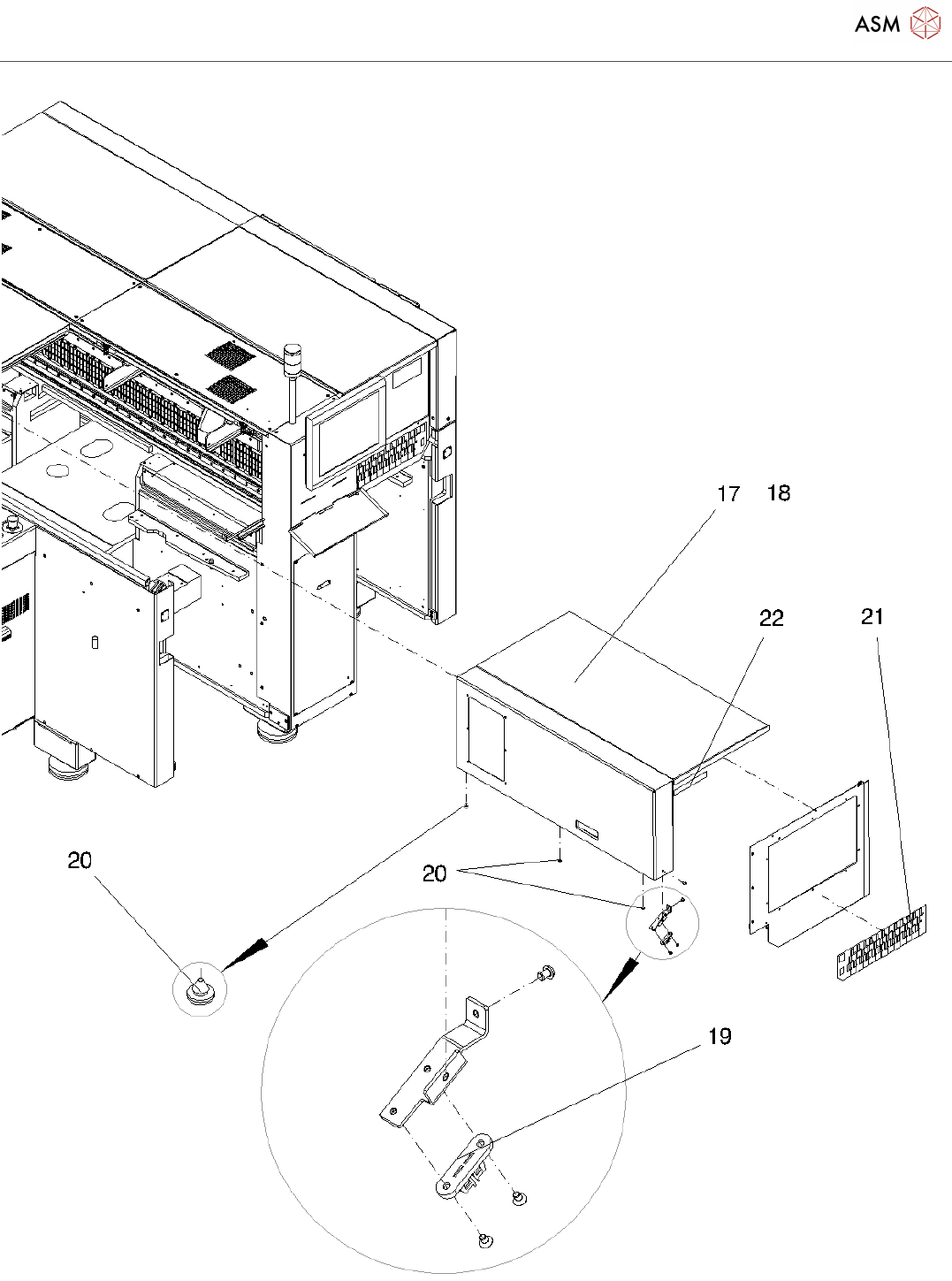 ASM

17 18

22

21

20

20

19