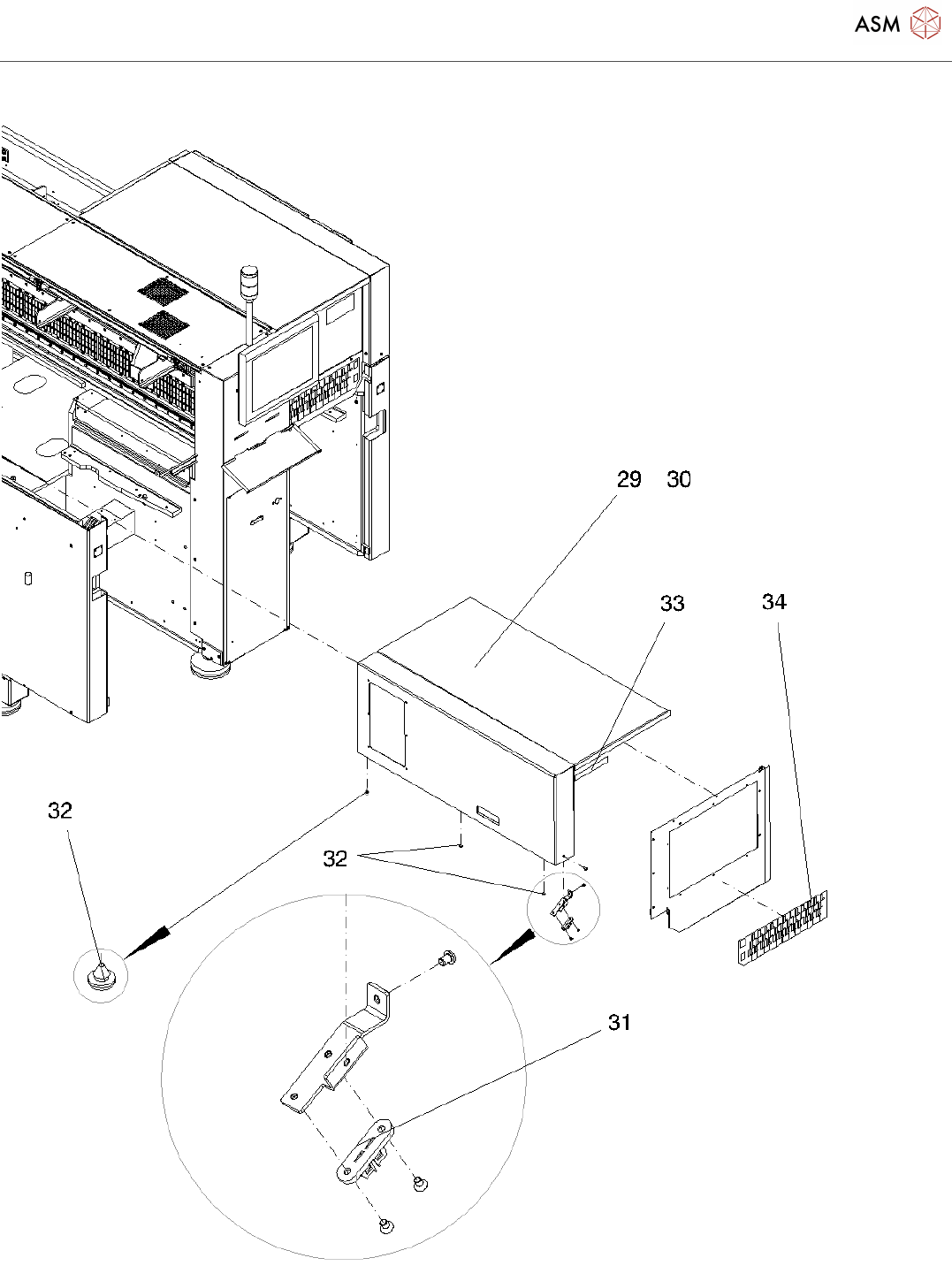 ASM

29 30

33

34

32

32

31