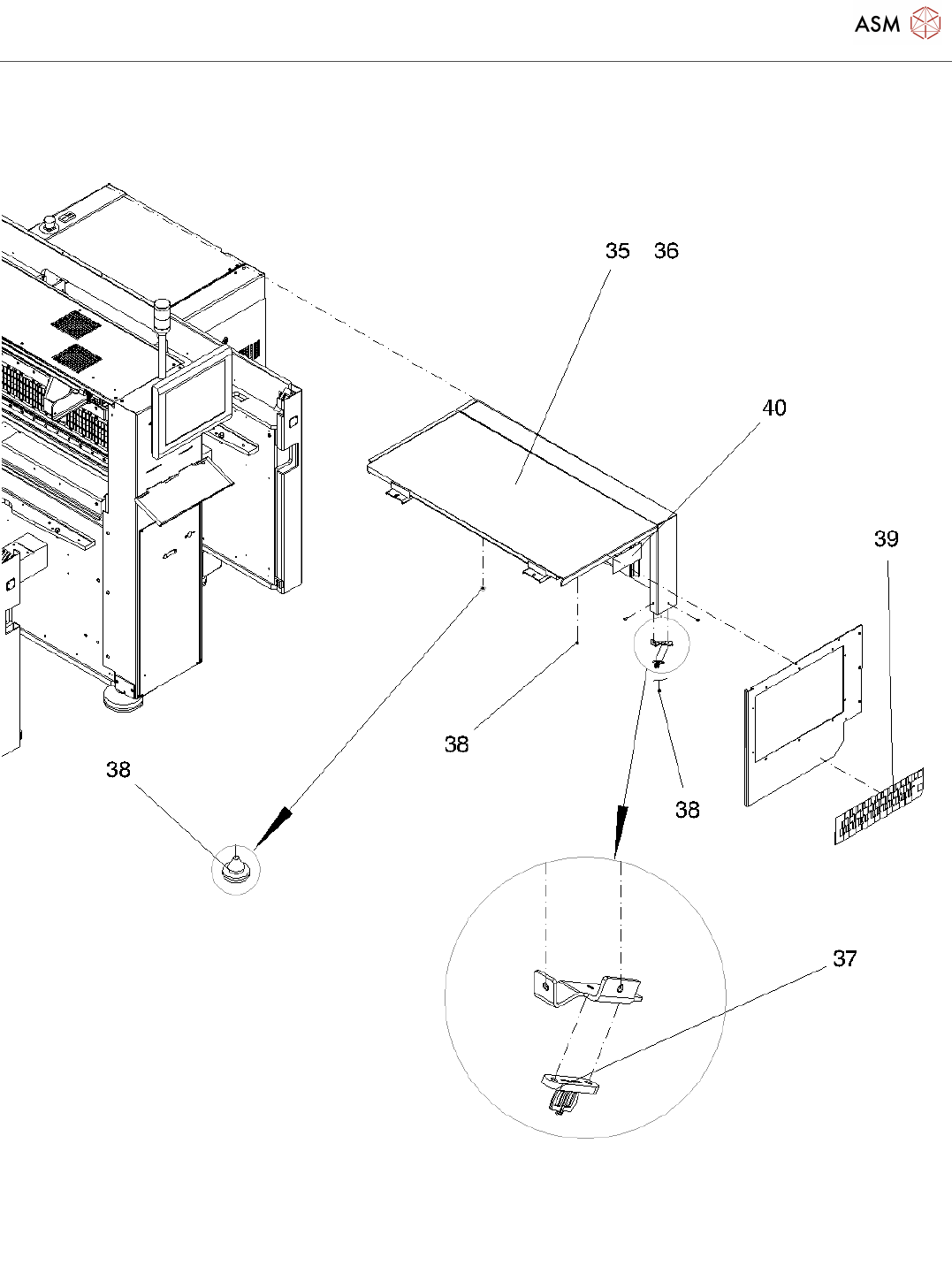 ASM

35 36

40

39

38

38

38

37