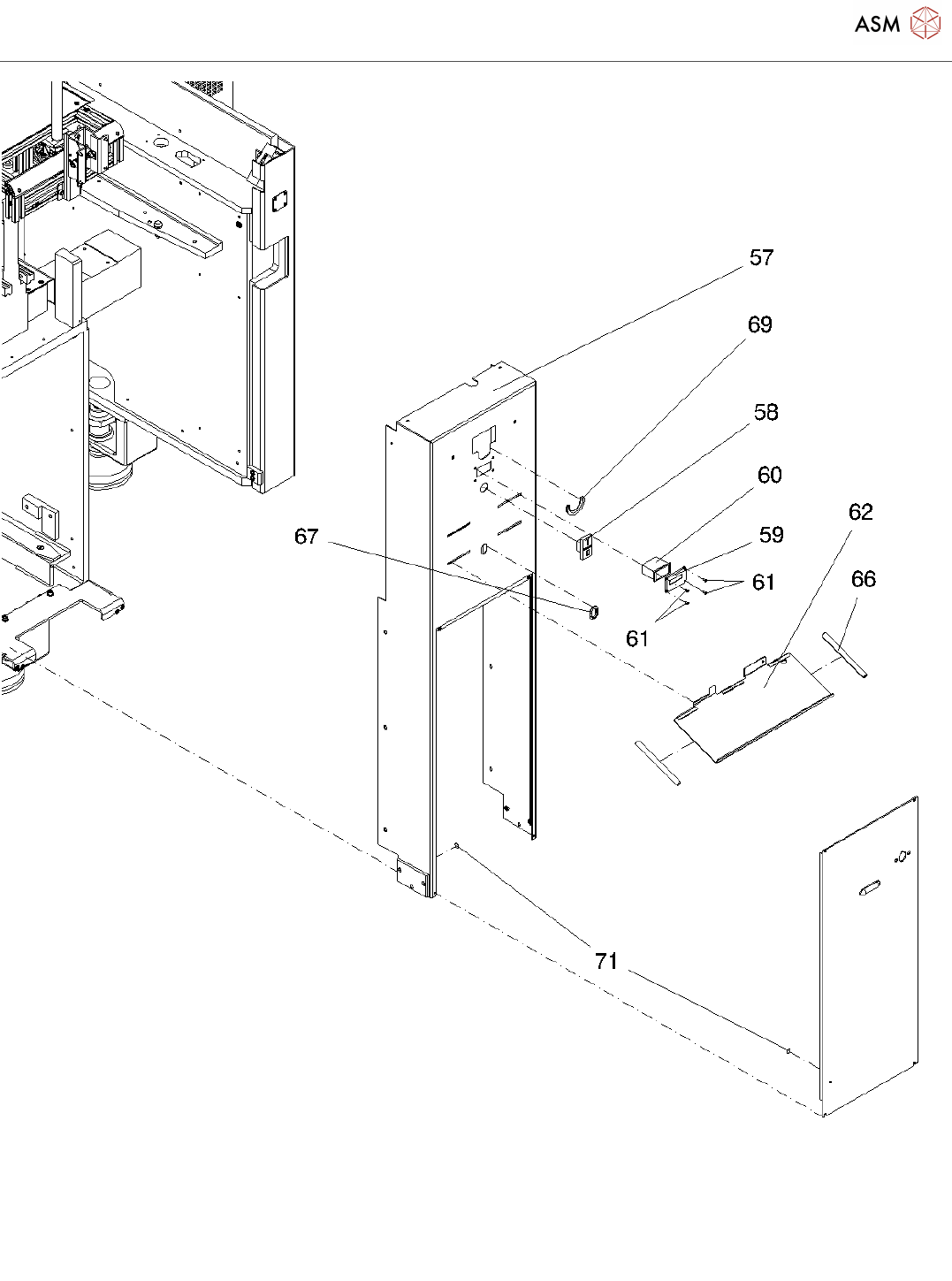 ASM

57
69
58
60
62
59
67
61
66
61
71