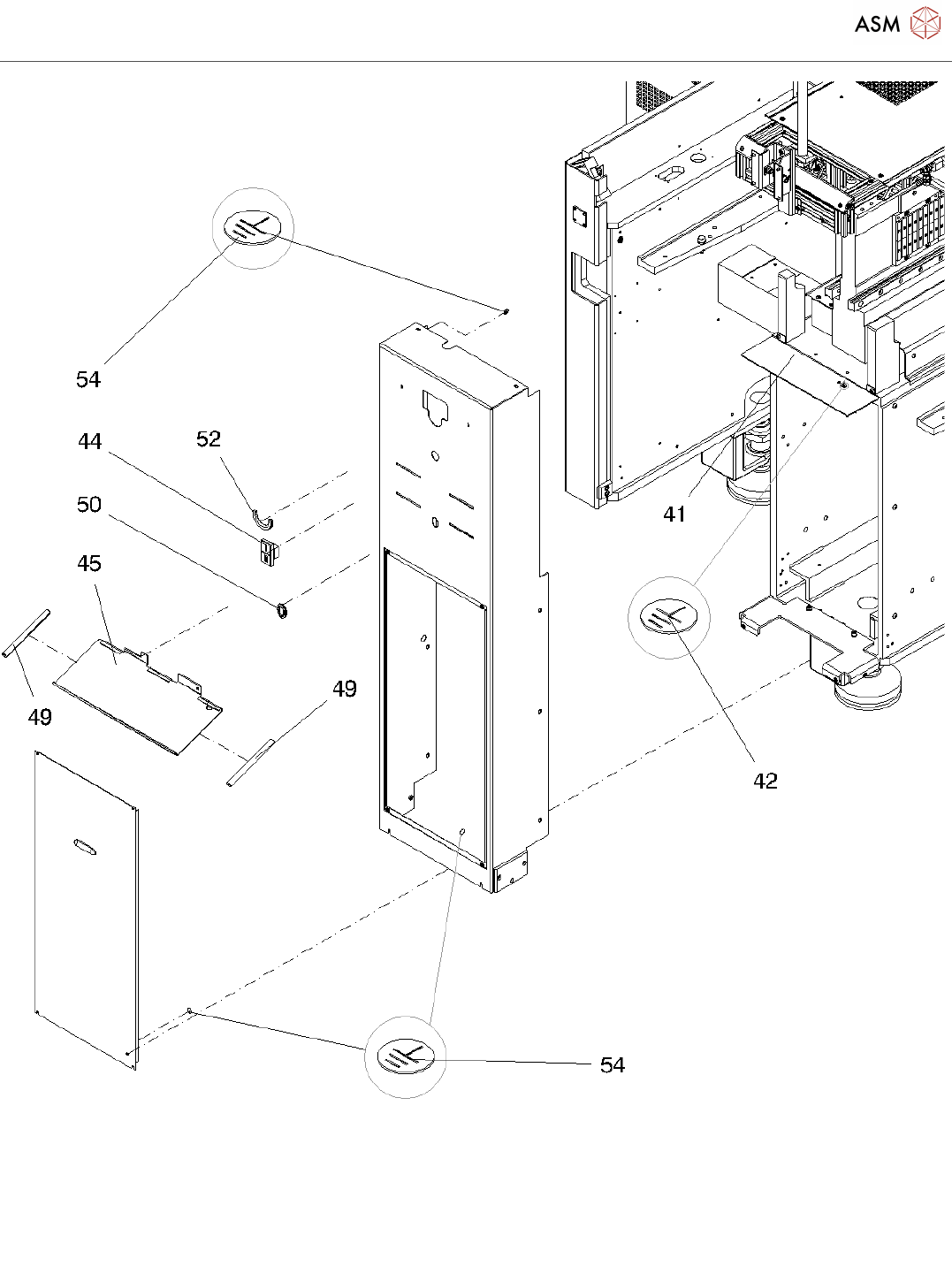 ASM

54

44

52

50

45

49

49

41

42

54