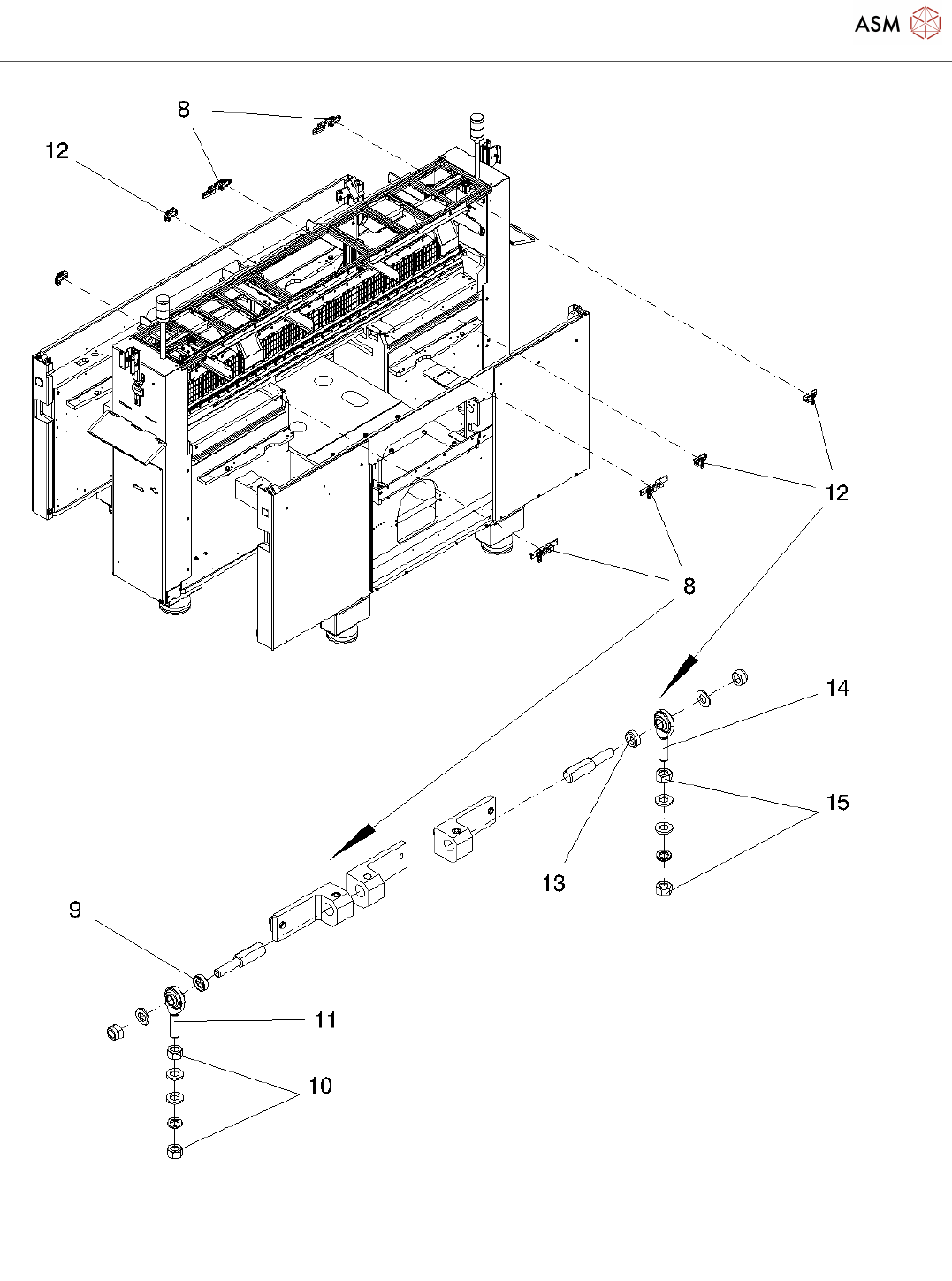 ASM

8

12

12

8

14

15

13

9

11

10