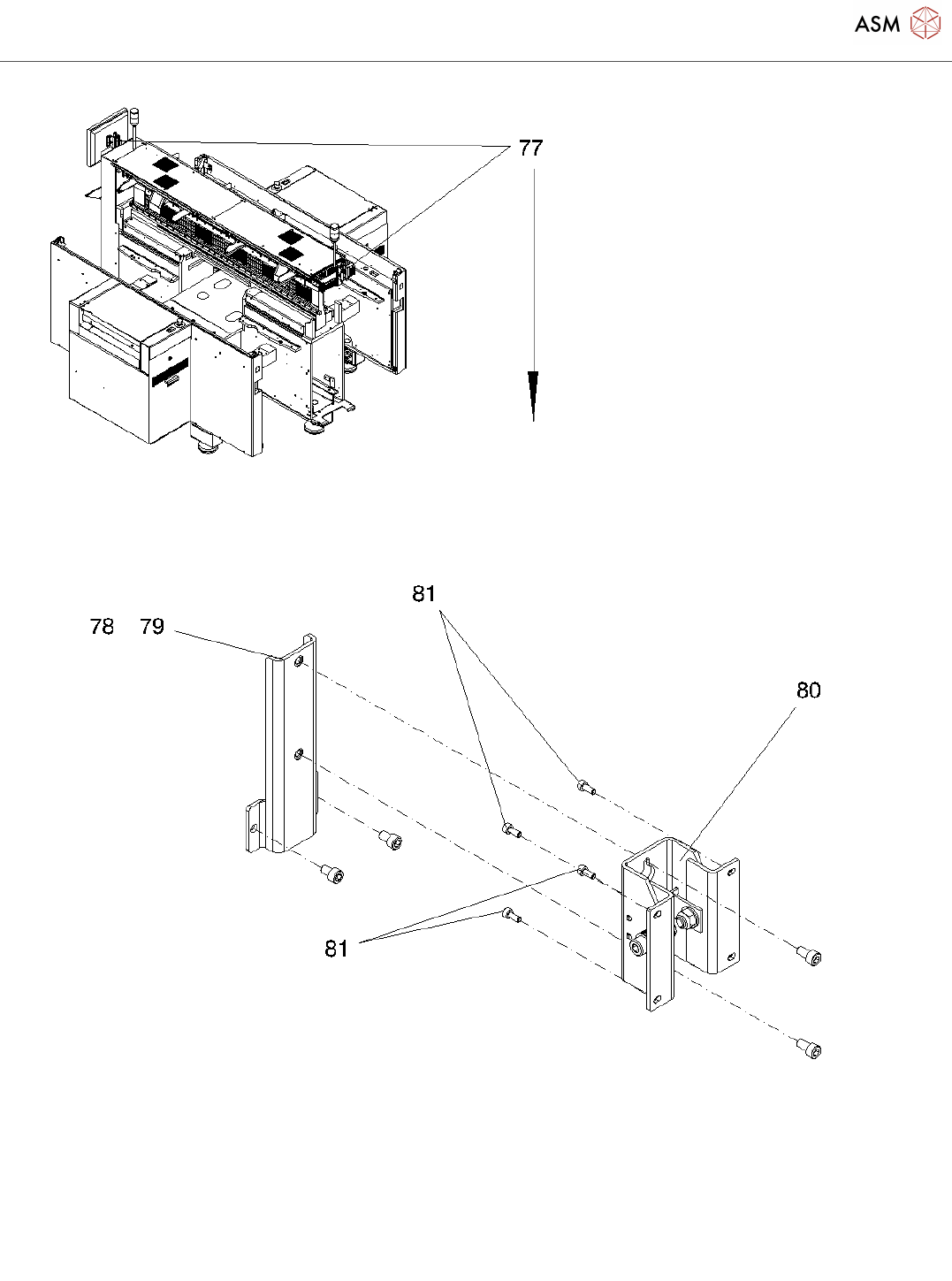 ASM

77

81

78 79

80

81