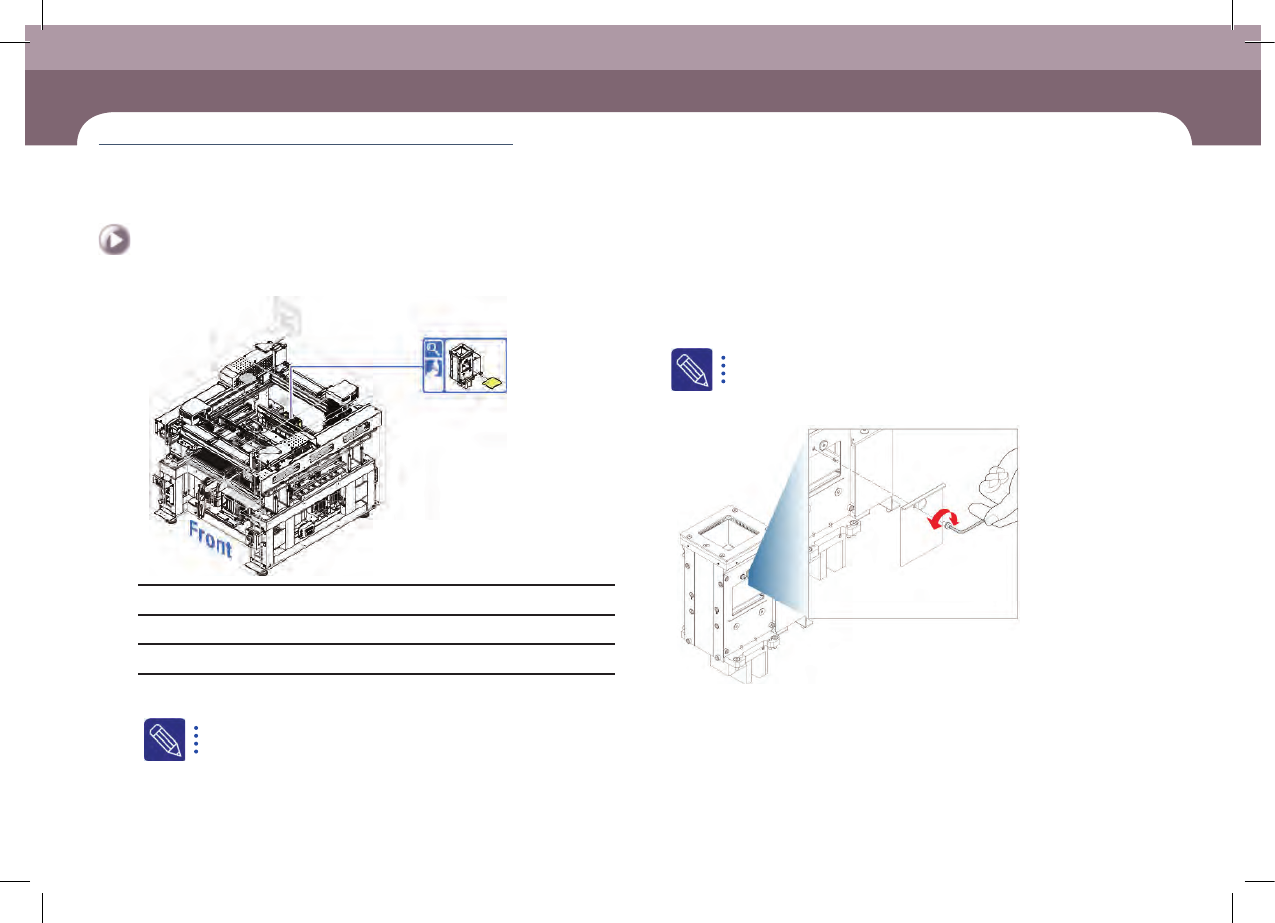 Front